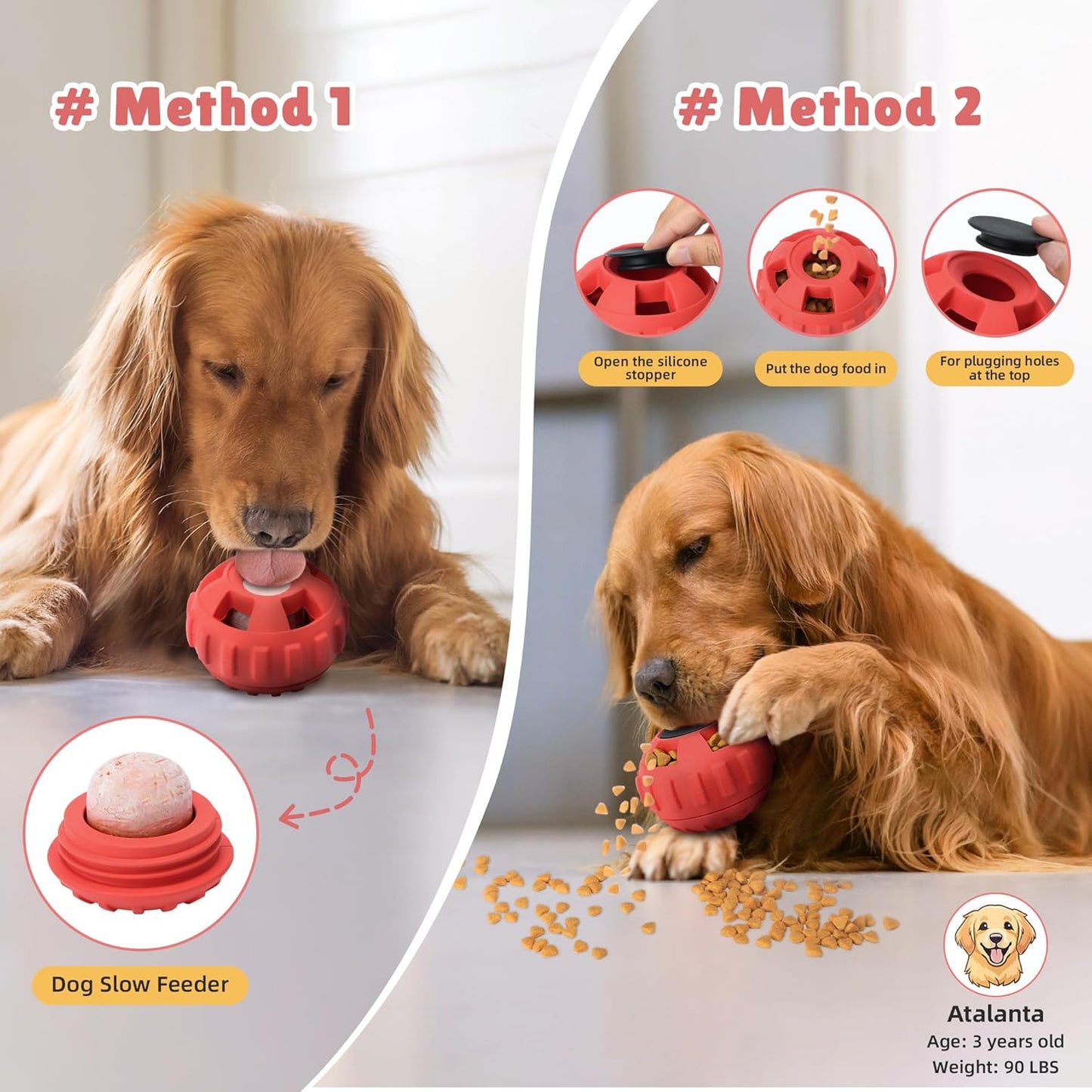 # Method 1

Dog Slow Feeder

# Method 2

Open the silicone stopper

Put the dog food in

For plugging holes at the top

Atalanta
Age: 3 years old
Weight: 90 LBS