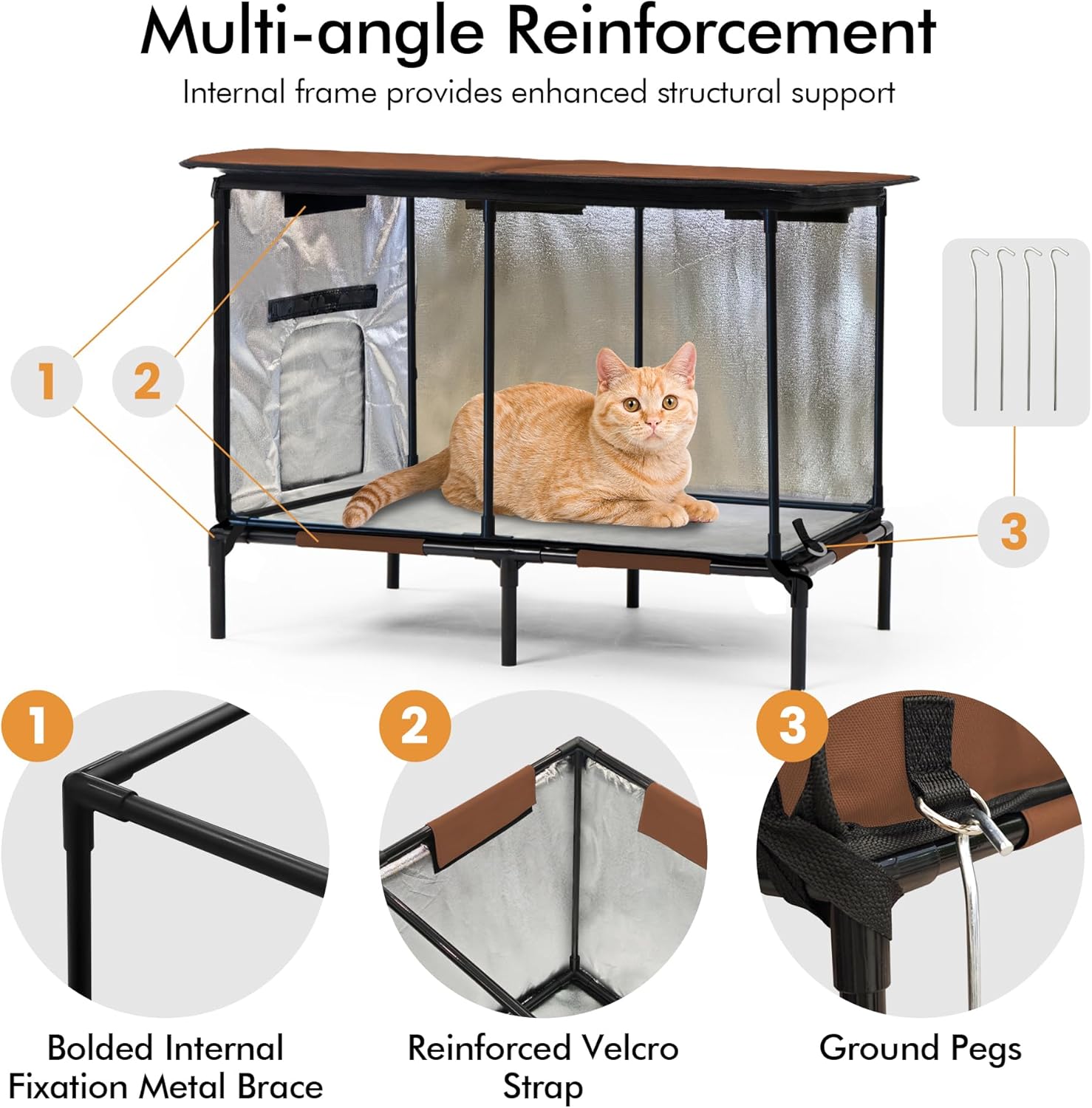 Multi-angle Reinforcement

Internal frame provides enhanced structural support

1

2

3

1

2

3

Bolded Internal Fixation Metal Brace

Reinforced Velcro Strap

Ground Pegs