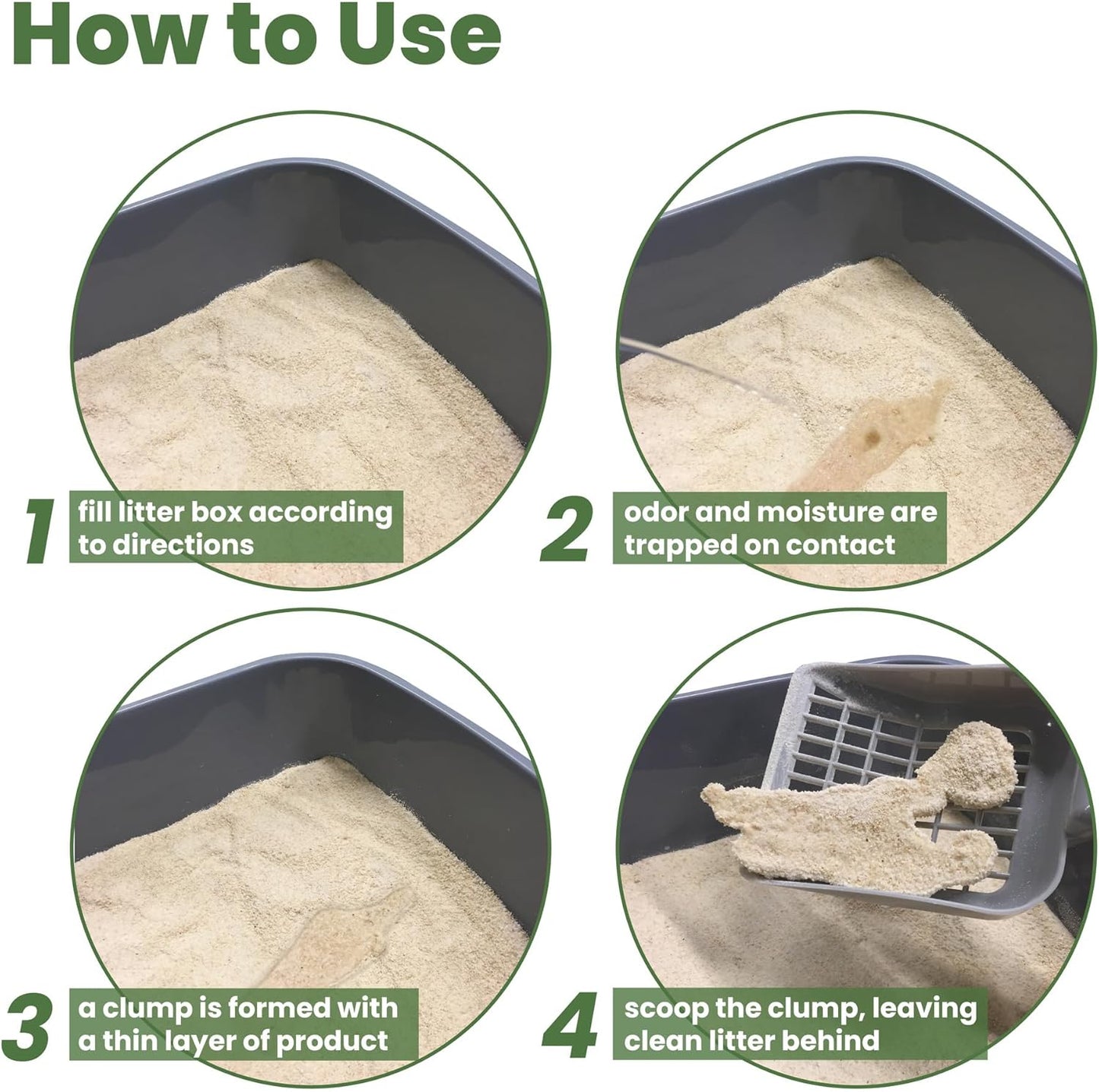 How to Use

1 fill litter box according to directions

2 odor and moisture are trapped on contact

3 a clump is formed with a thin layer of product

4 scoop the clump, leaving clean litter behind