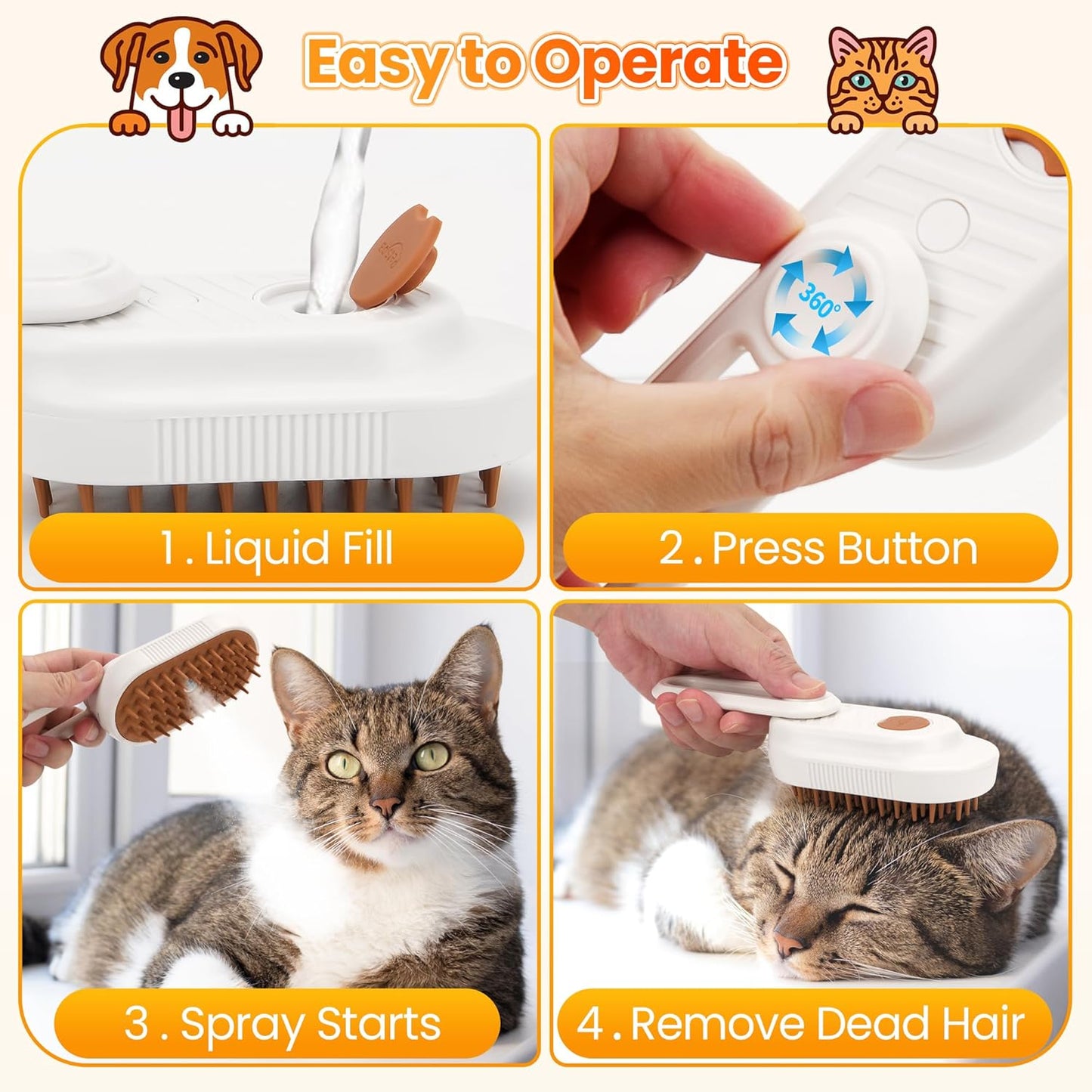 Easy to Operate

360°

1. Liquid Fill

2. Press Button

3. Spray Starts

4. Remove Dead Hair