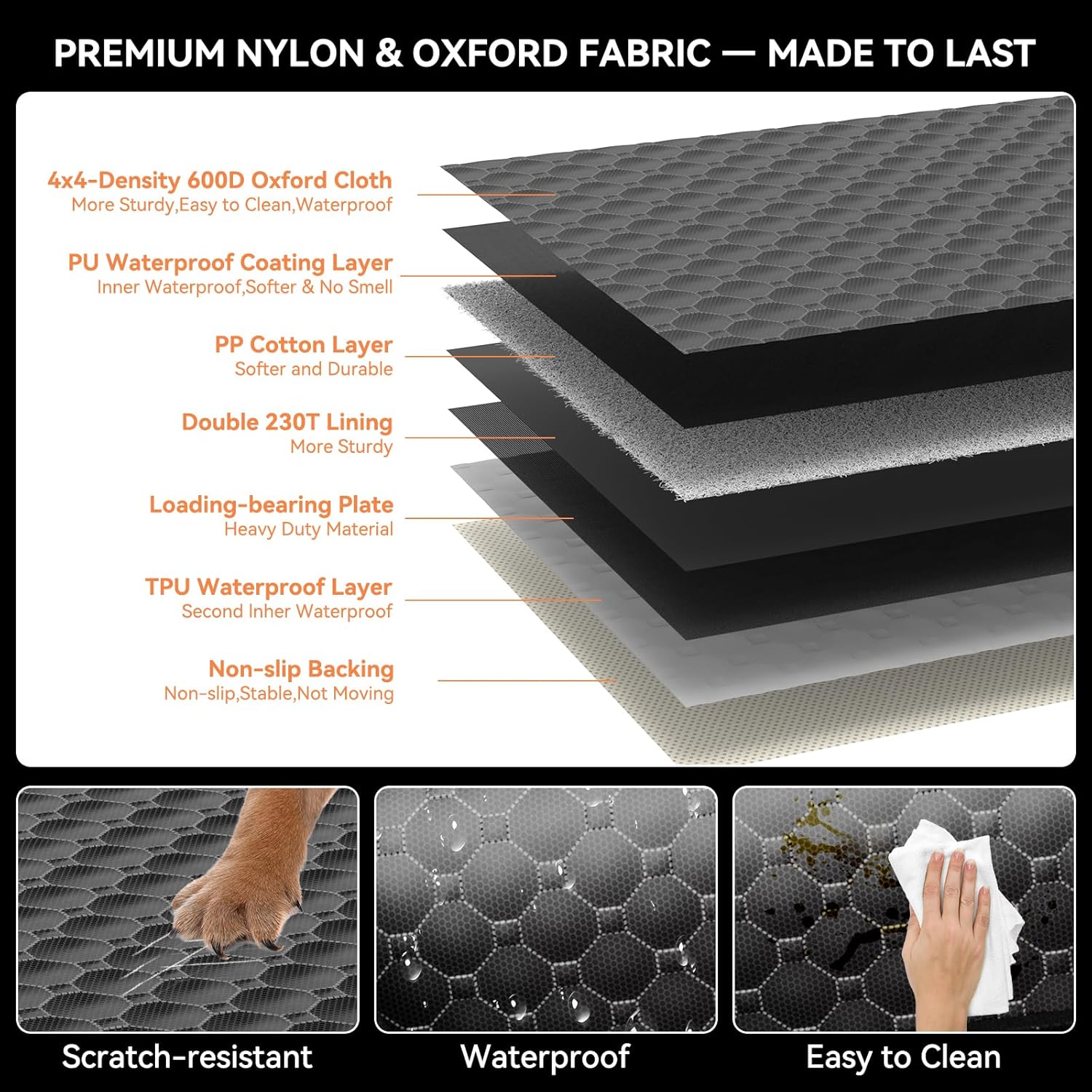 PREMIUM NYLON & OXFORD FABRIC — MADE TO LAST

4x4-Density 600D Oxford Cloth
More Sturdy,Easy to Clean,Waterproof

PU Waterproof Coating Layer
Inner Waterproof,Softer & No Smell

PP Cotton Layer
Softer and Durable

Double 230T Lining
More Sturdy

Loading-bearing Plate
Heavy Duty Material

TPU Waterproof Layer
Second Inher Waterproof

Non-slip Backing
Non-slip,Stable,Not Moving

Scratch-resistant

Waterproof

Easy to Clean