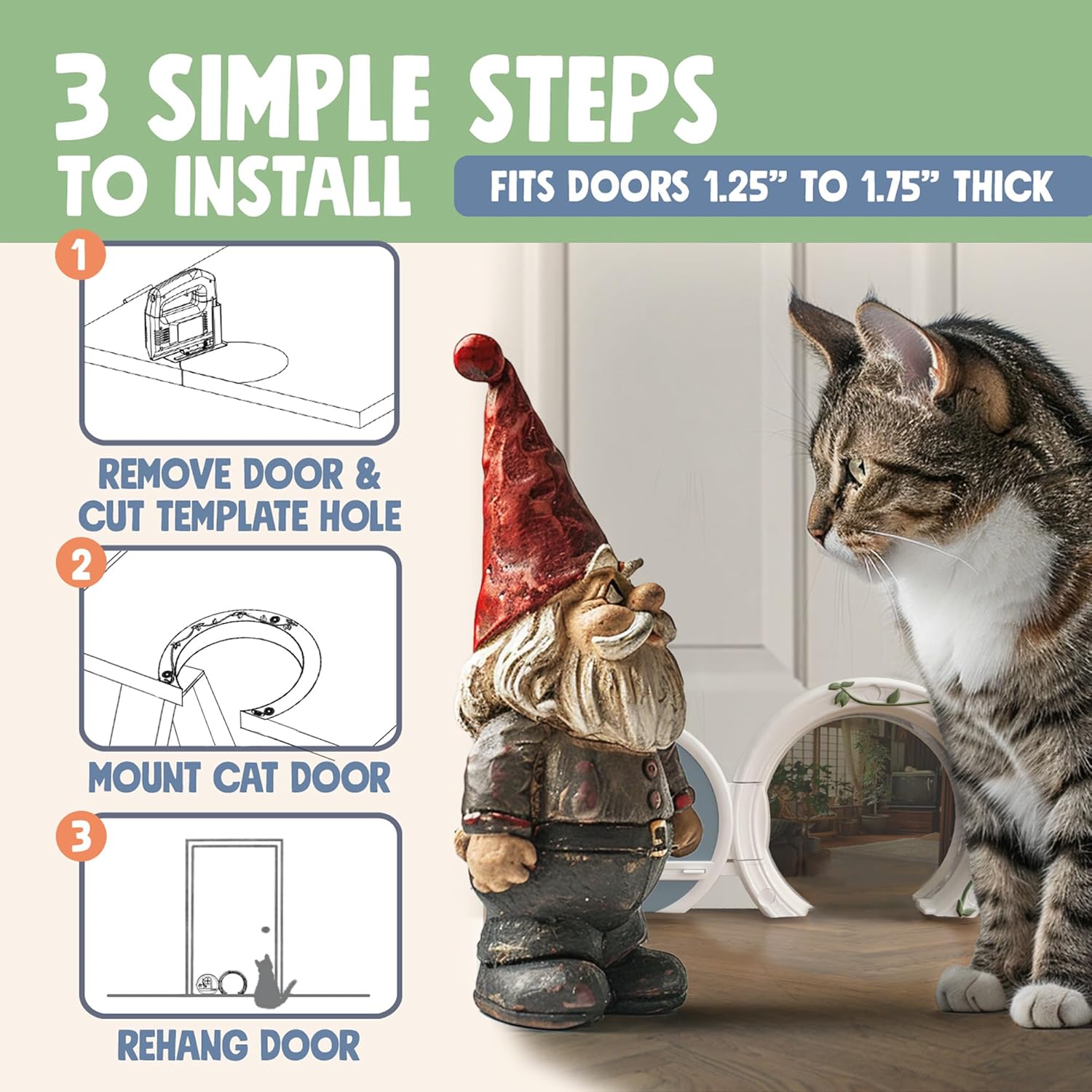 3 SIMPLE STEPS TO INSTALL

FITS DOORS 1.25” TO 1.75” THICK

1

REMOVE DOOR & CUT TEMPLATE HOLE

2

MOUNT CAT DOOR

3

REHANG DOOR