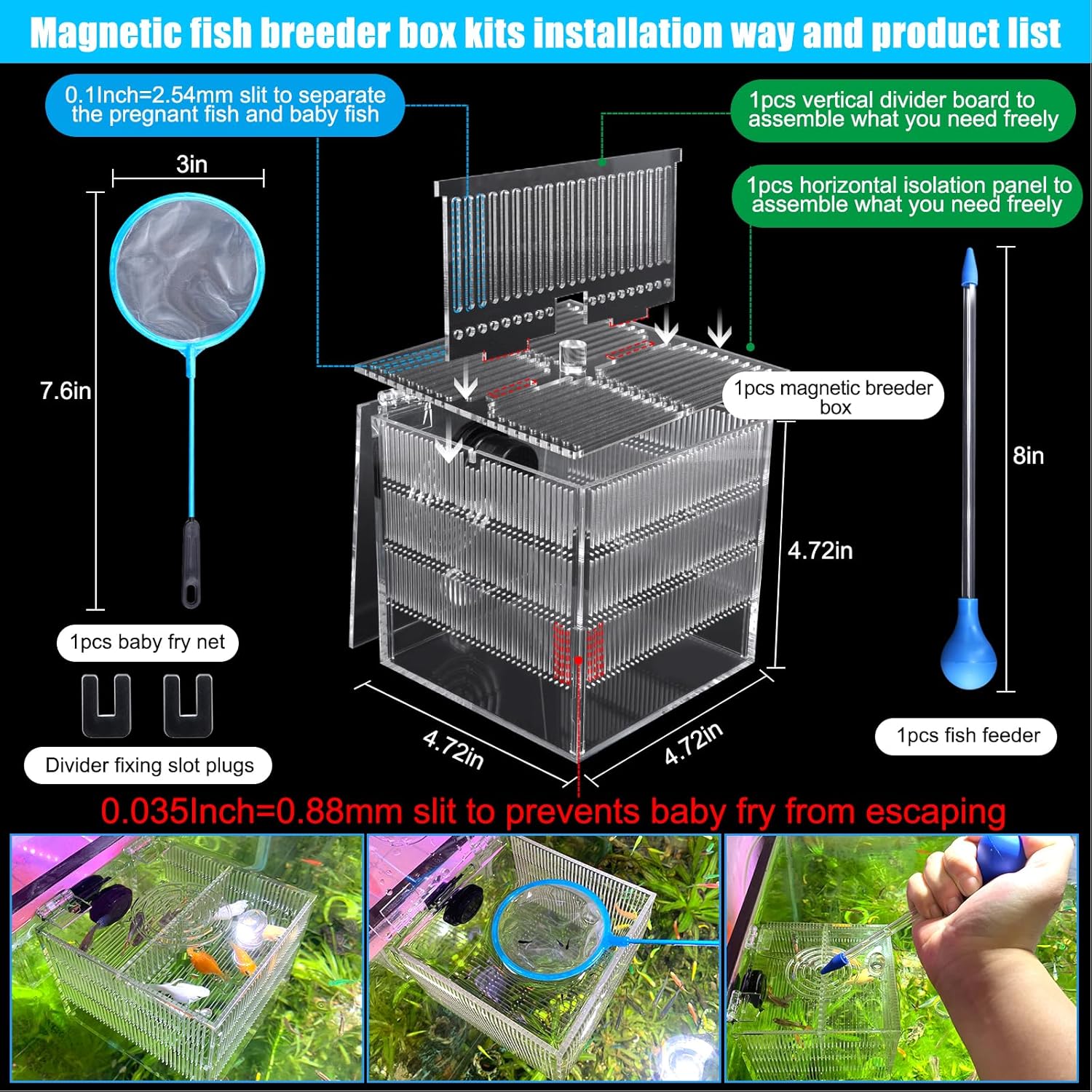 Magnetic fish breeder box kits installation way and product list

0.1Inch=2.54mm slit to separate the pregnant fish and baby fish

1pcs vertical divider board to assemble what you need freely

1pcs horizontal isolation panel to assemble what you need freely

3in

7.6in

1pcs magnetic breeder box

8in

4.72in

1pcs baby fry net

Divider fixing slot plugs

4.72in

4.72in

1pcs fish feeder

0.035Inch=0.88mm slit to prevents baby fry from escaping