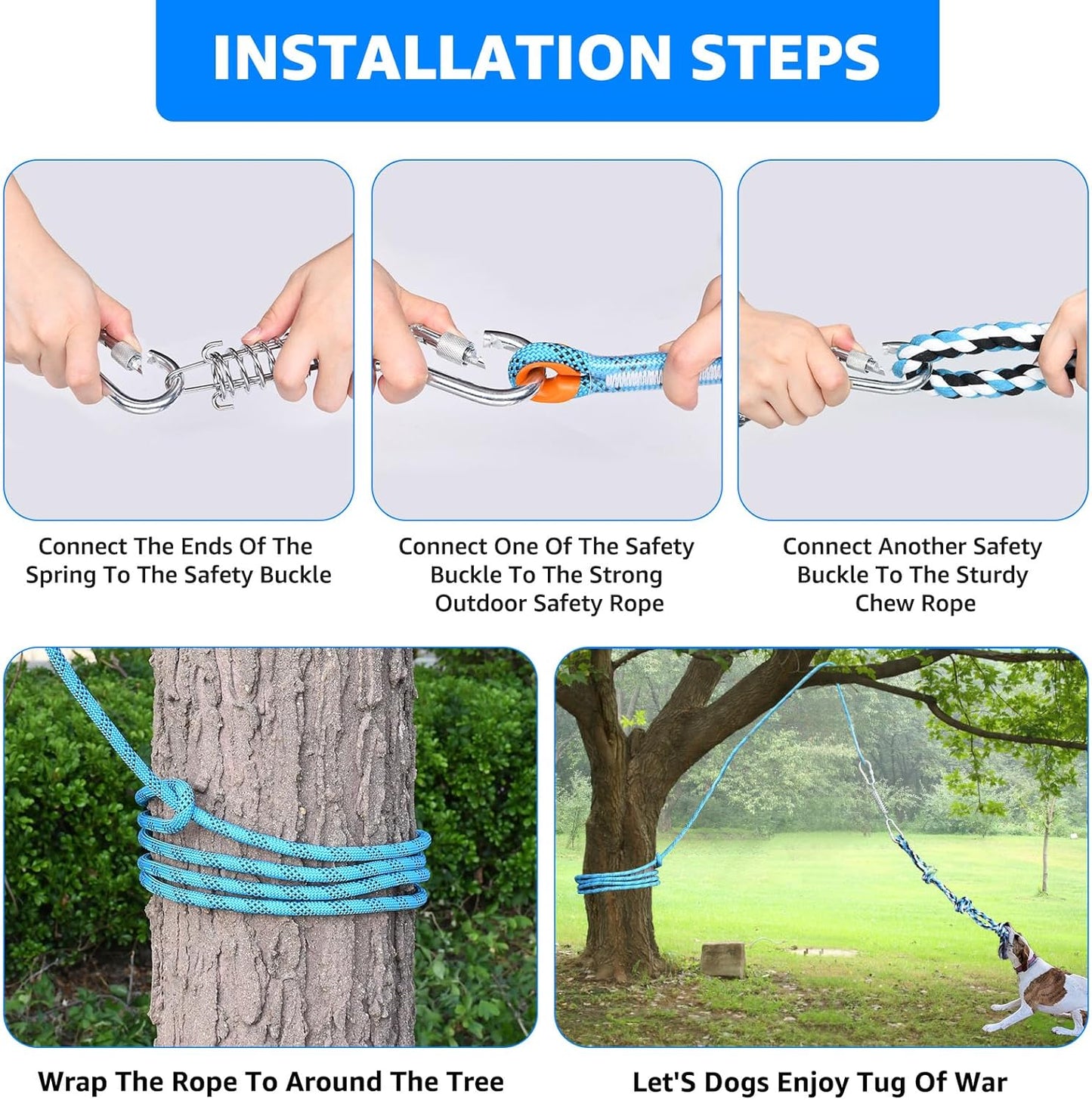 INSTALLATION STEPS

Connect The Ends Of The Spring To The Safety Buckle

Connect One Of The Safety Buckle To The Strong Outdoor Safety Rope

Connect Another Safety Buckle To The Sturdy Chew Rope

Wrap The Rope To Around The Tree

Let'S Dogs Enjoy Tug Of War