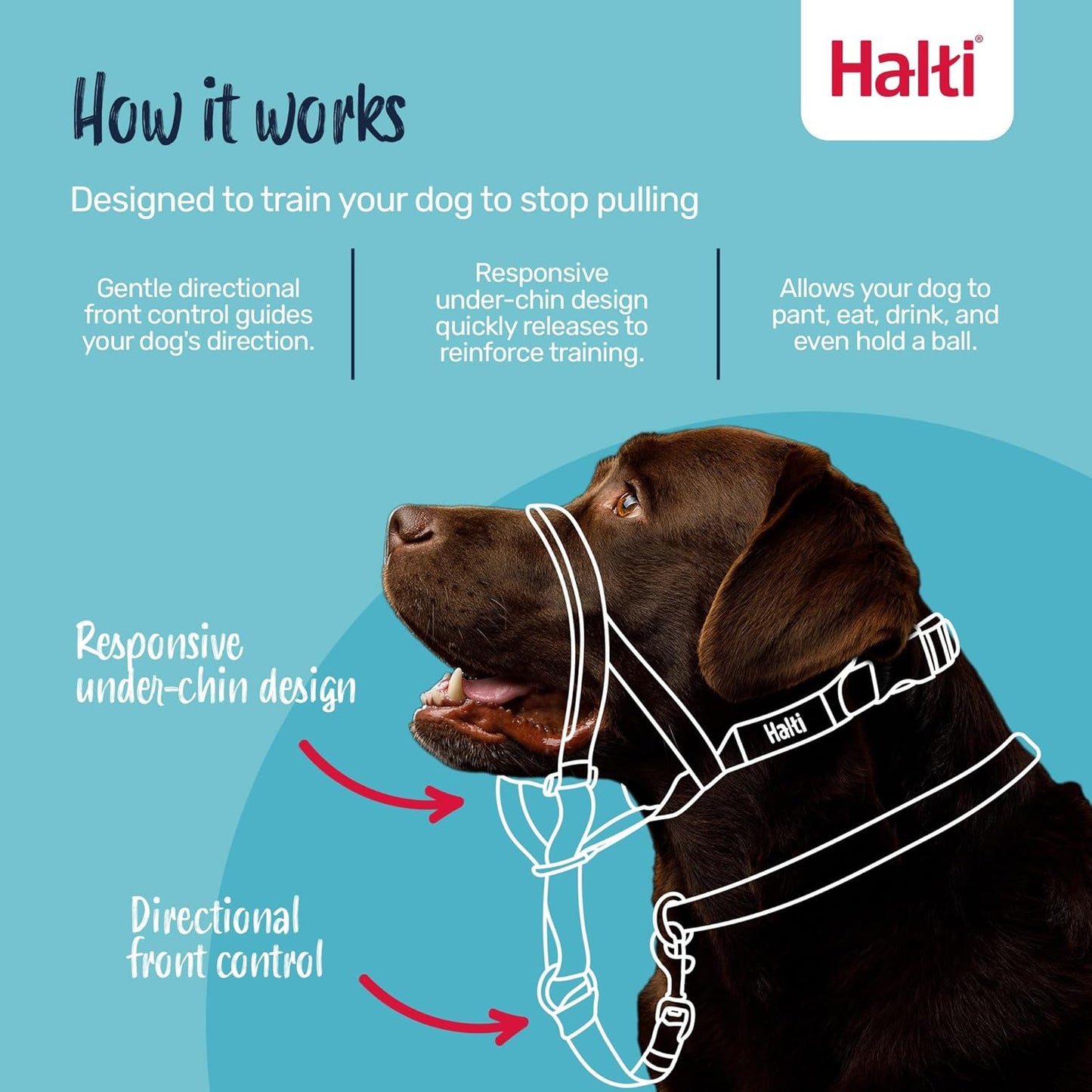 How it works

Halti®

Designed to train your dog to stop pulling

Gentle directional front control guides your dog's direction.

Responsive under-chin design quickly releases to reinforce training.

Allows your dog to pant, eat, drink, and even hold a ball.

Responsive under-chin design

Halti

Directional front control