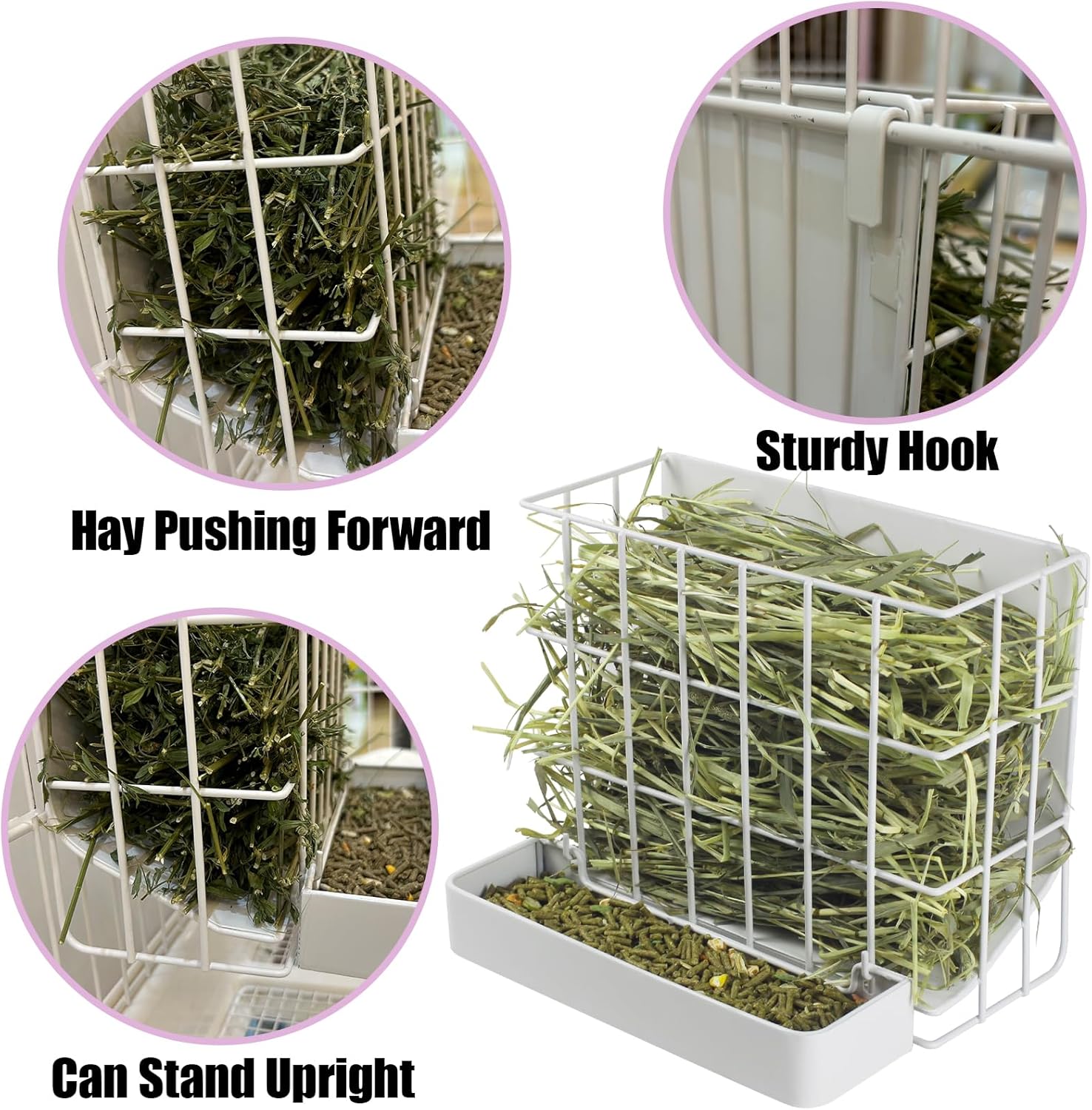 Sturdy Hook

Hay Pushing Forward

Can Stand Upright