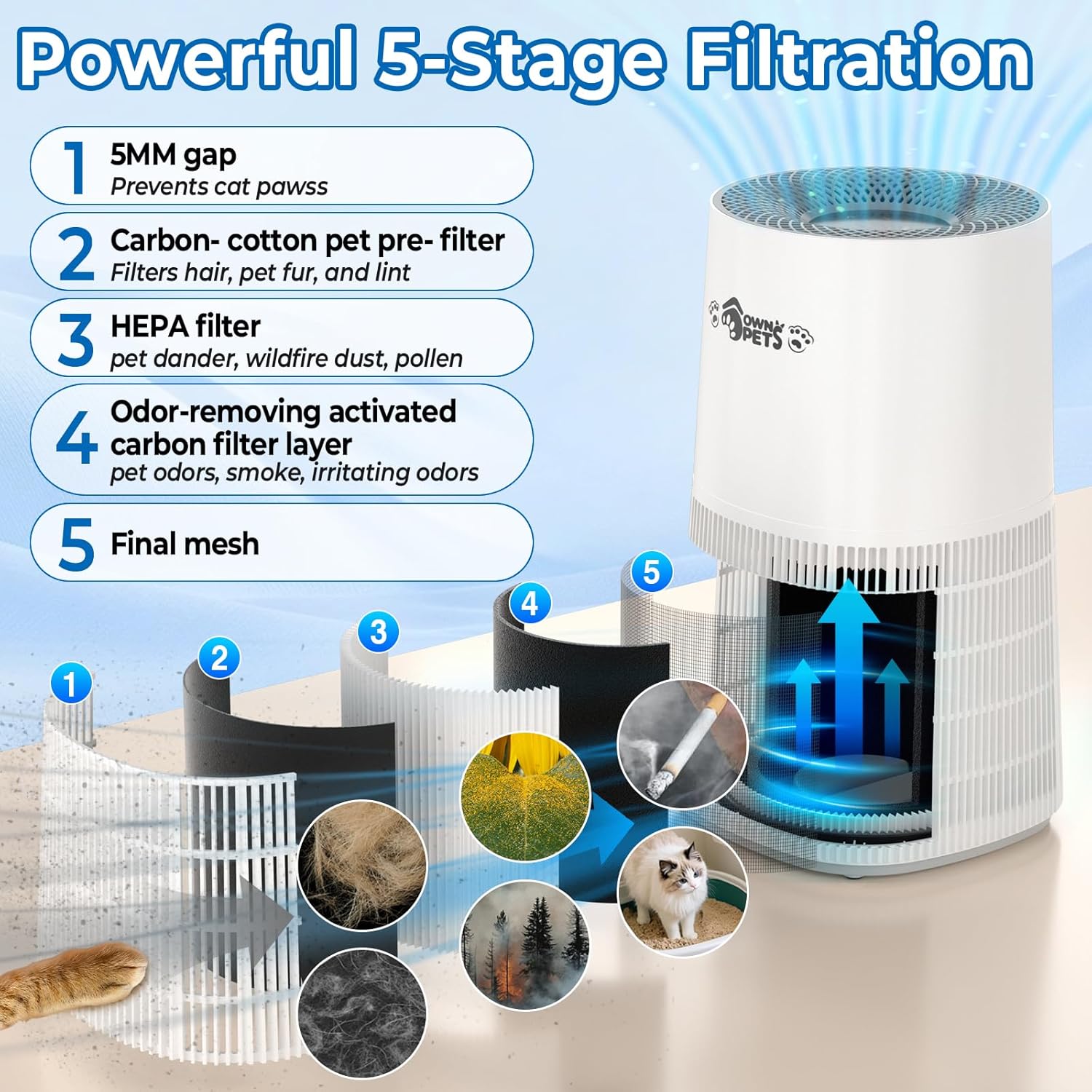 Powerful 5-Stage Filtration

1 5MM gap
Prevents cat pawss

2 Carbon- cotton pet pre- filter
Filters hair, pet fur, and lint

3 HEPA filter
pet dander, wildfire dust, pollen

4 Odor-removing activated carbon filter layer
pet odors, smoke, irritating odors

5 Final mesh

OWN PETS

1

2

3

4

5