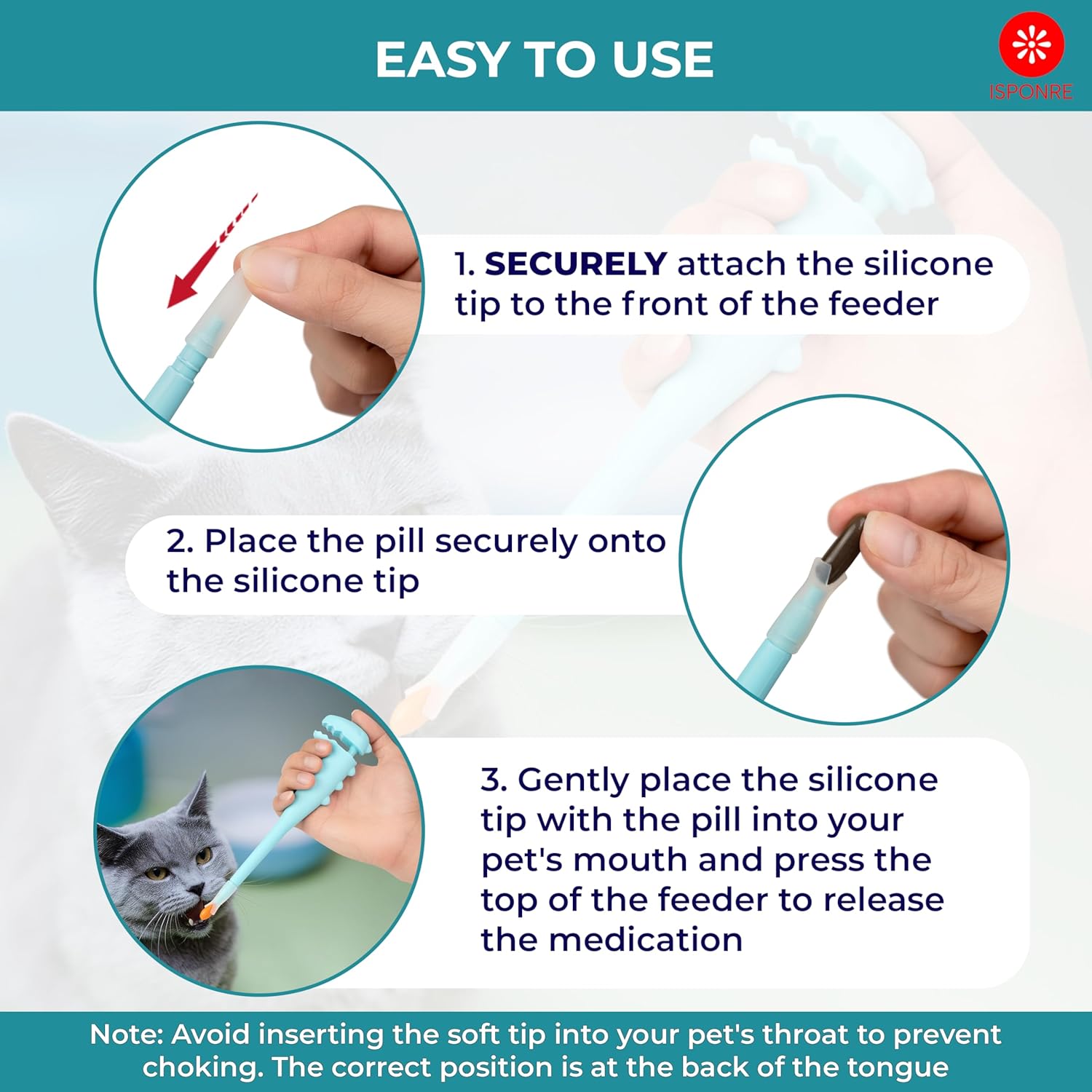 EASY TO USE

ISPONRE

1. SECURELY attach the silicone tip to the front of the feeder

2. Place the pill securely onto the silicone tip

3. Gently place the silicone tip with the pill into your pet's mouth and press the top of the feeder to release the medication

Note: Avoid inserting the soft tip into your pet's throat to prevent choking. The correct position is at the back of the tongue