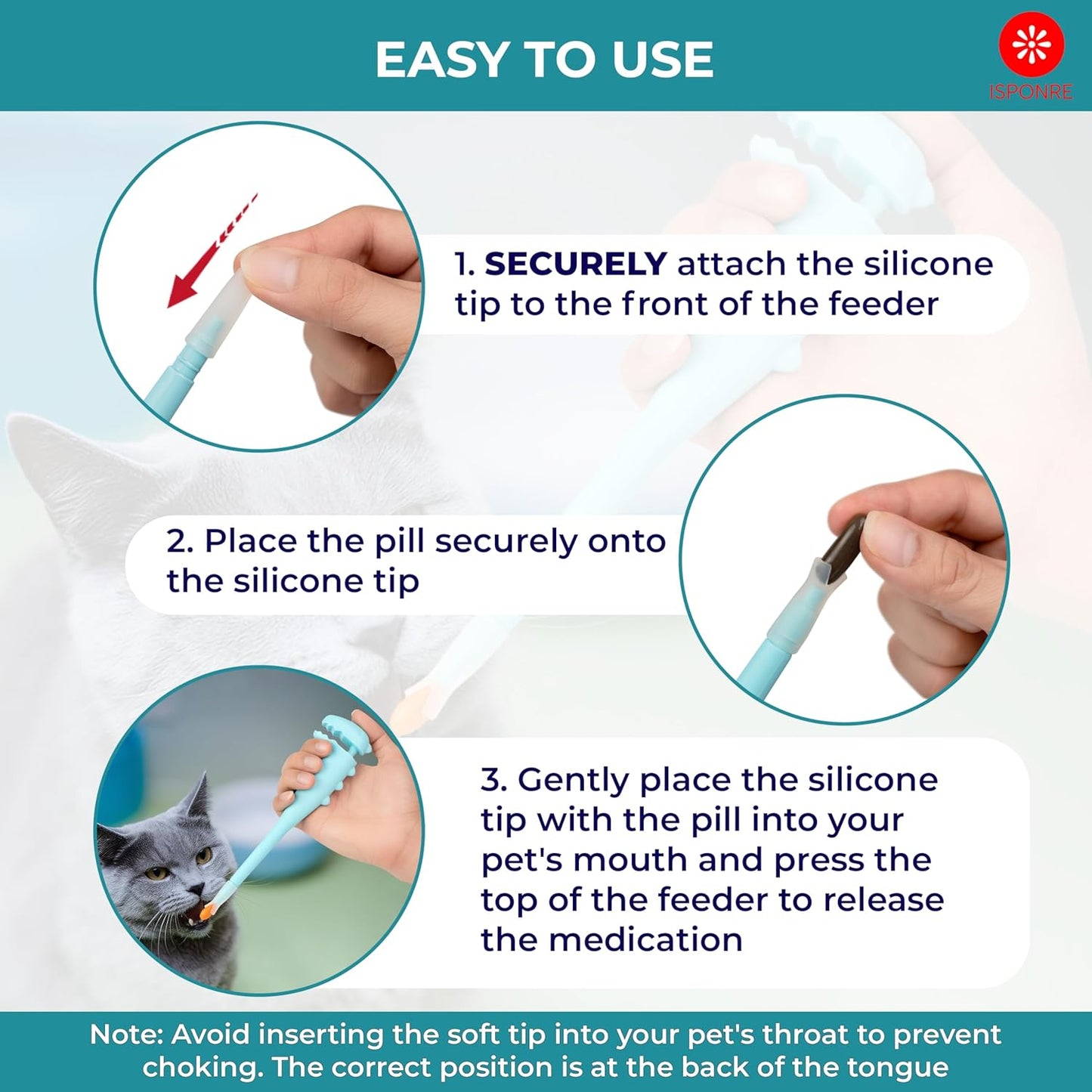 EASY TO USE

ISPONRE

1. SECURELY attach the silicone tip to the front of the feeder

2. Place the pill securely onto the silicone tip

3. Gently place the silicone tip with the pill into your pet's mouth and press the top of the feeder to release the medication

Note: Avoid inserting the soft tip into your pet's throat to prevent choking. The correct position is at the back of the tongue