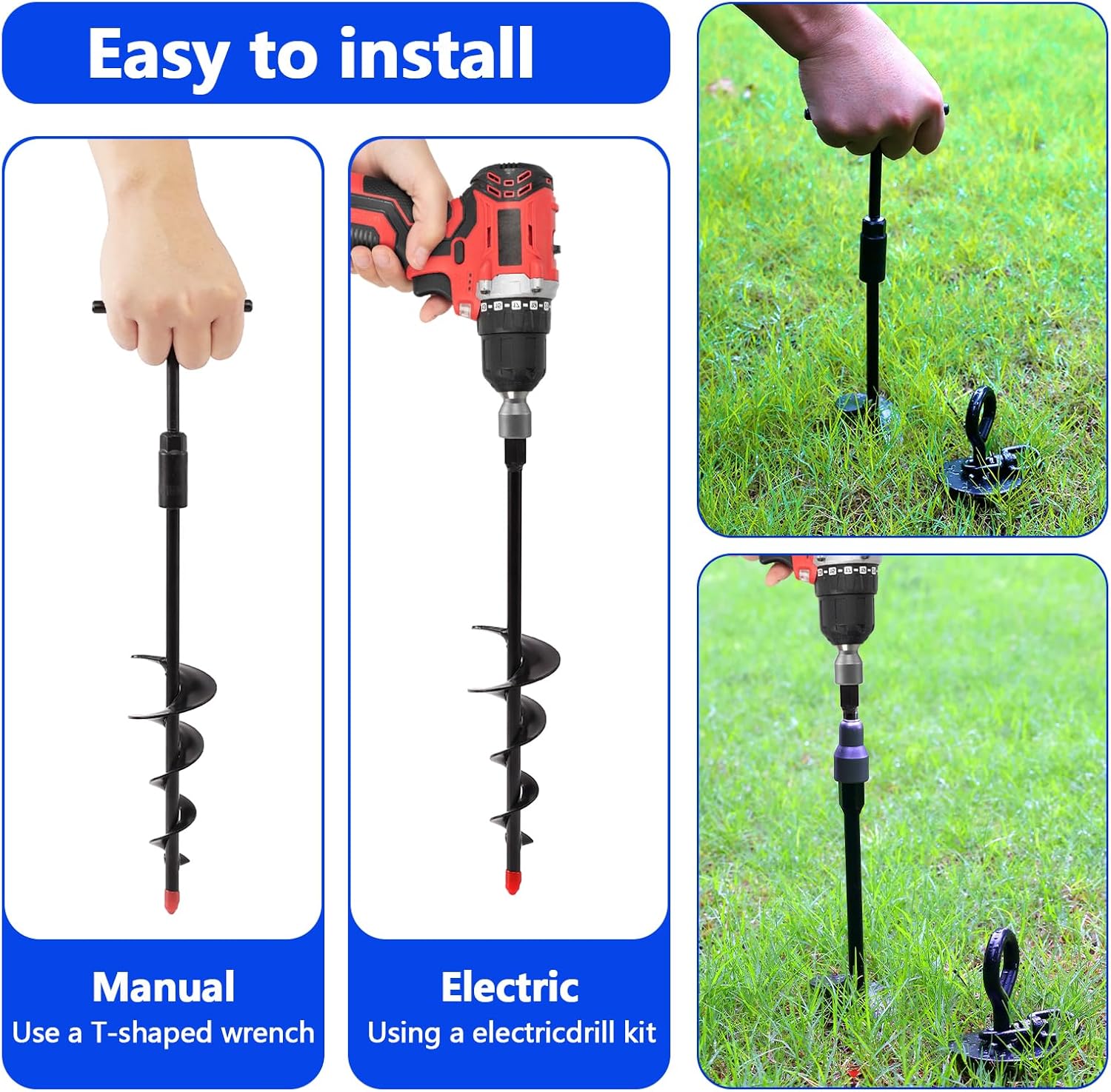 Easy to install

Manual
Use a T-shaped wrench

Electric
Using a electricdrill kit