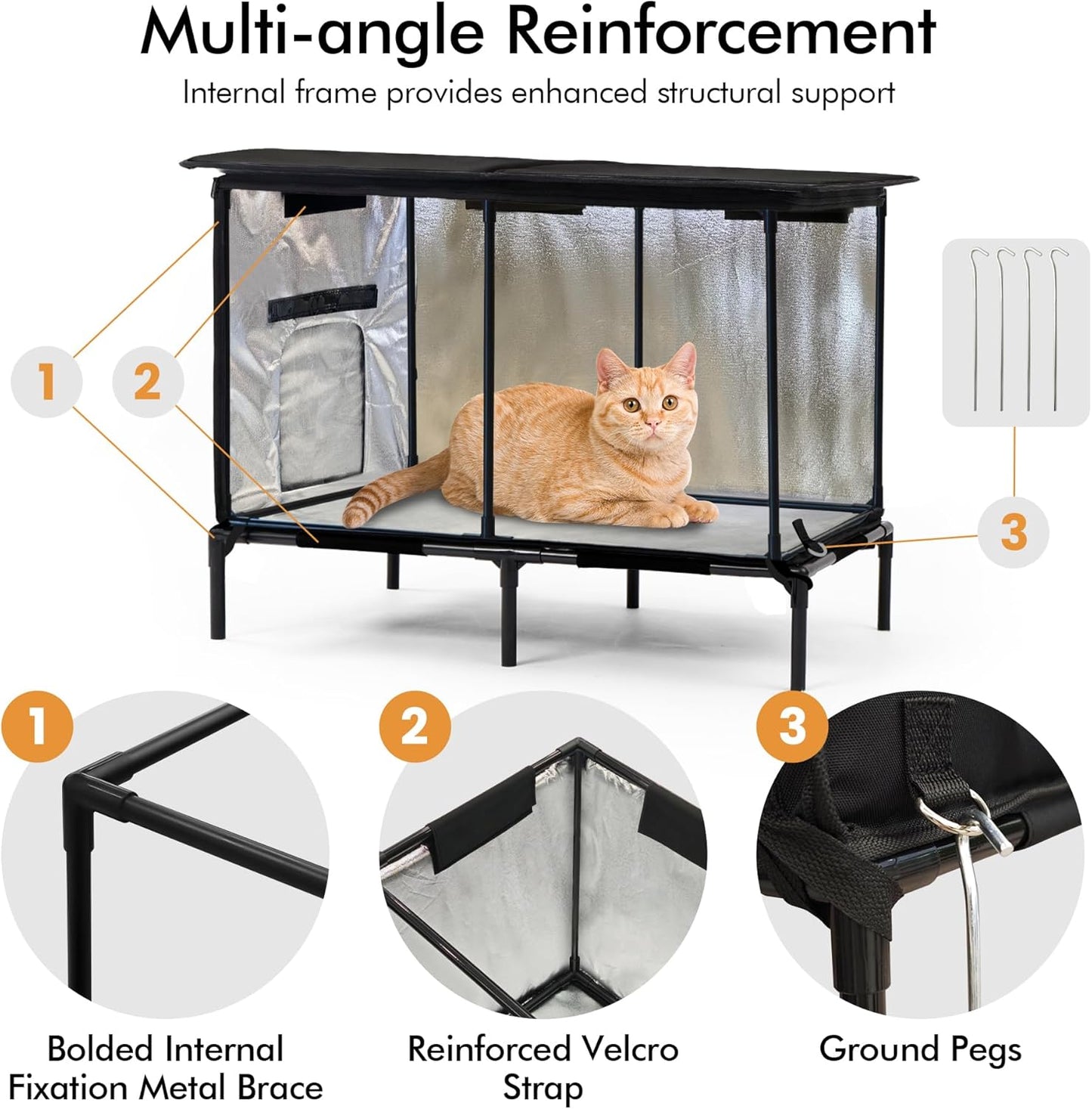 Multi-angle Reinforcement

Internal frame provides enhanced structural support

1

2

3

1

2

3

Bolded Internal Fixation Metal Brace

Reinforced Velcro Strap

Ground Pegs