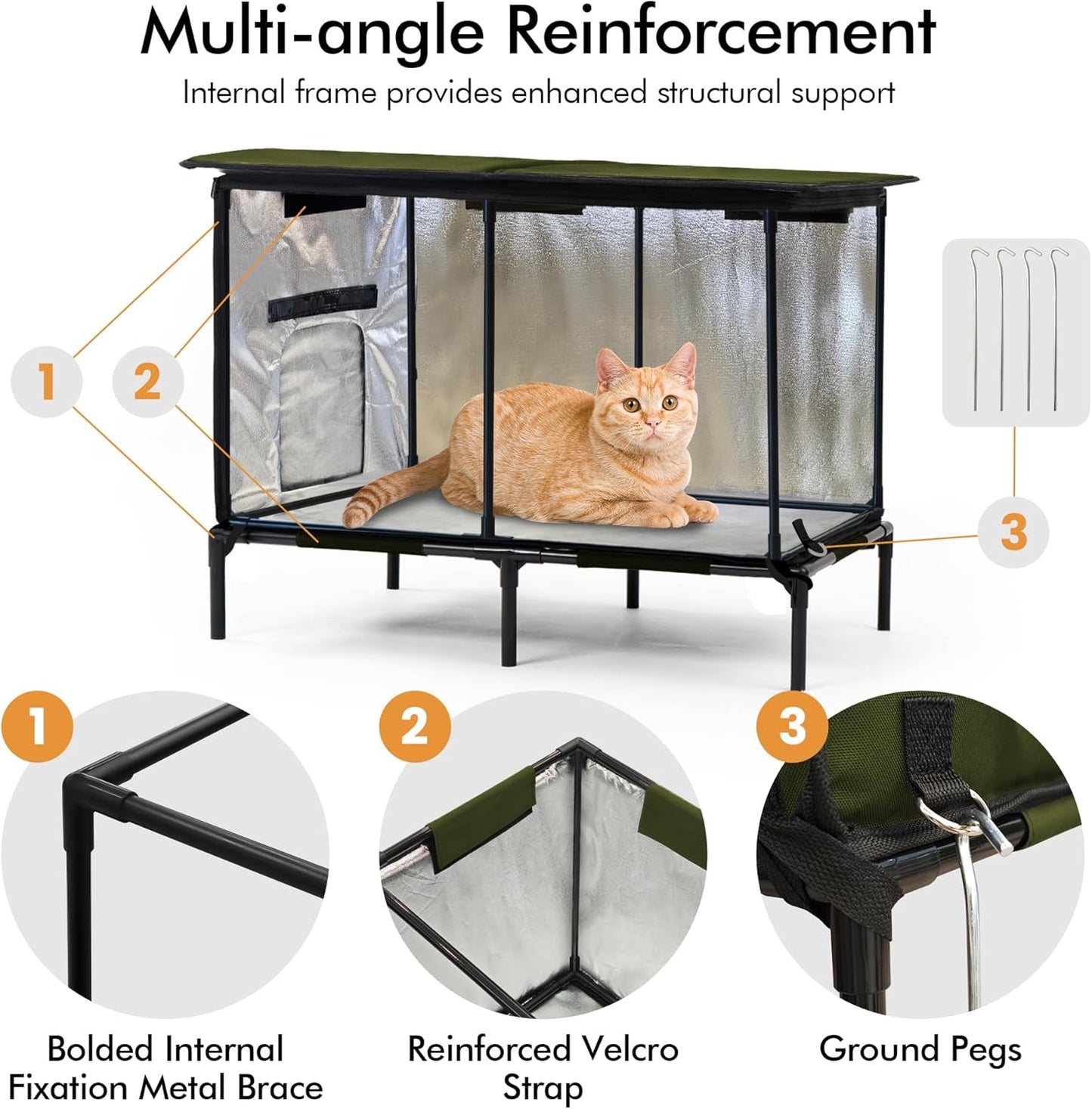 Multi-angle Reinforcement

Internal frame provides enhanced structural support

1

2

3

1

2

3

Bolded Internal Fixation Metal Brace

Reinforced Velcro Strap

Ground Pegs