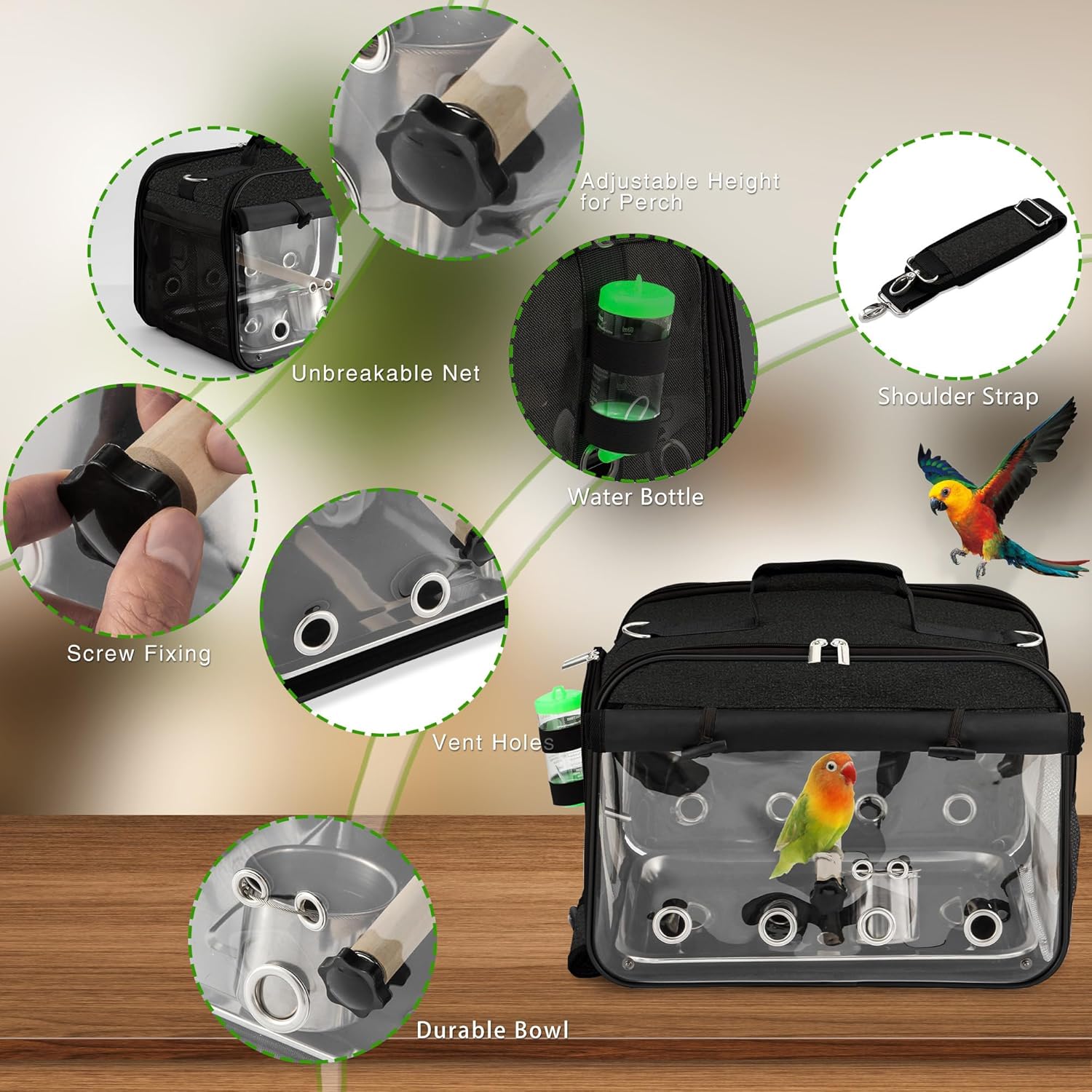 Adjustable Height for Perch

Unbreakable Net

Shoulder Strap

Water Bottle

Screw Fixing

Vent Holes

Durable Bowl