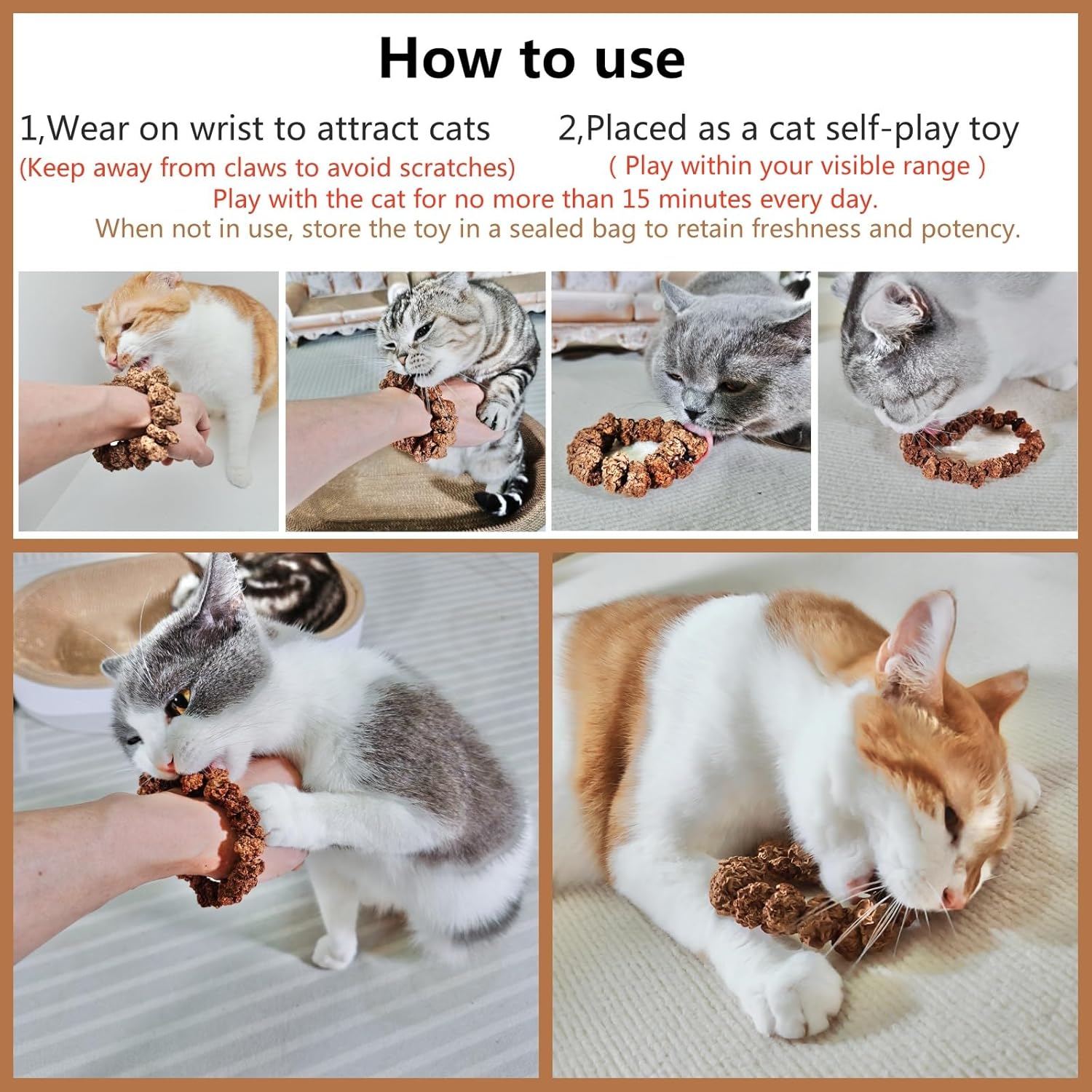 How to use

1,Wear on wrist to attract cats
(Keep away from claws to avoid scratches)

2,Placed as a cat self-play toy
( Play within your visible range )

Play with the cat for no more than 15 minutes every day.

When not in use, store the toy in a sealed bag to retain freshness and potency.