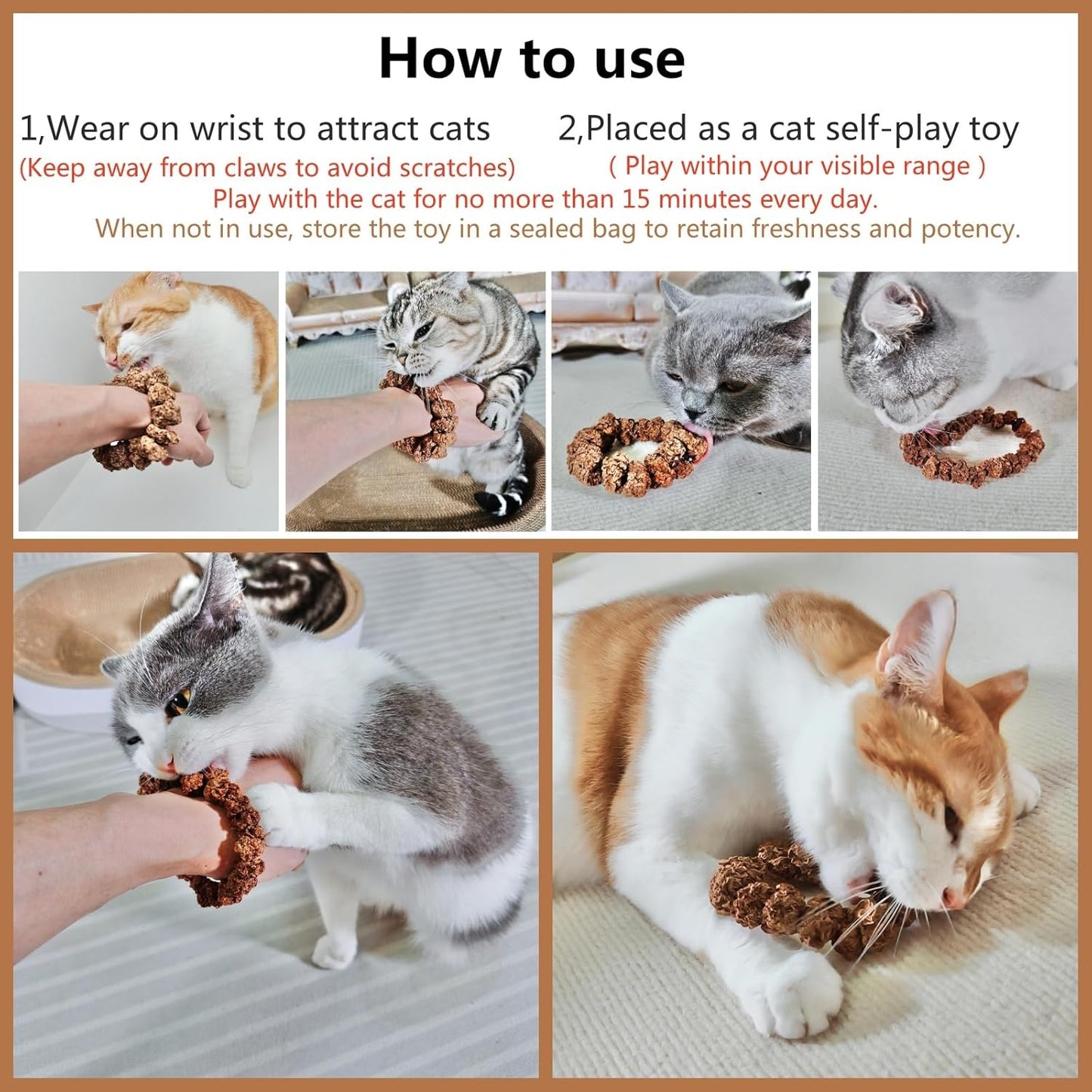 How to use

1,Wear on wrist to attract cats
(Keep away from claws to avoid scratches)

2,Placed as a cat self-play toy
( Play within your visible range )

Play with the cat for no more than 15 minutes every day.
When not in use, store the toy in a sealed bag to retain freshness and potency.