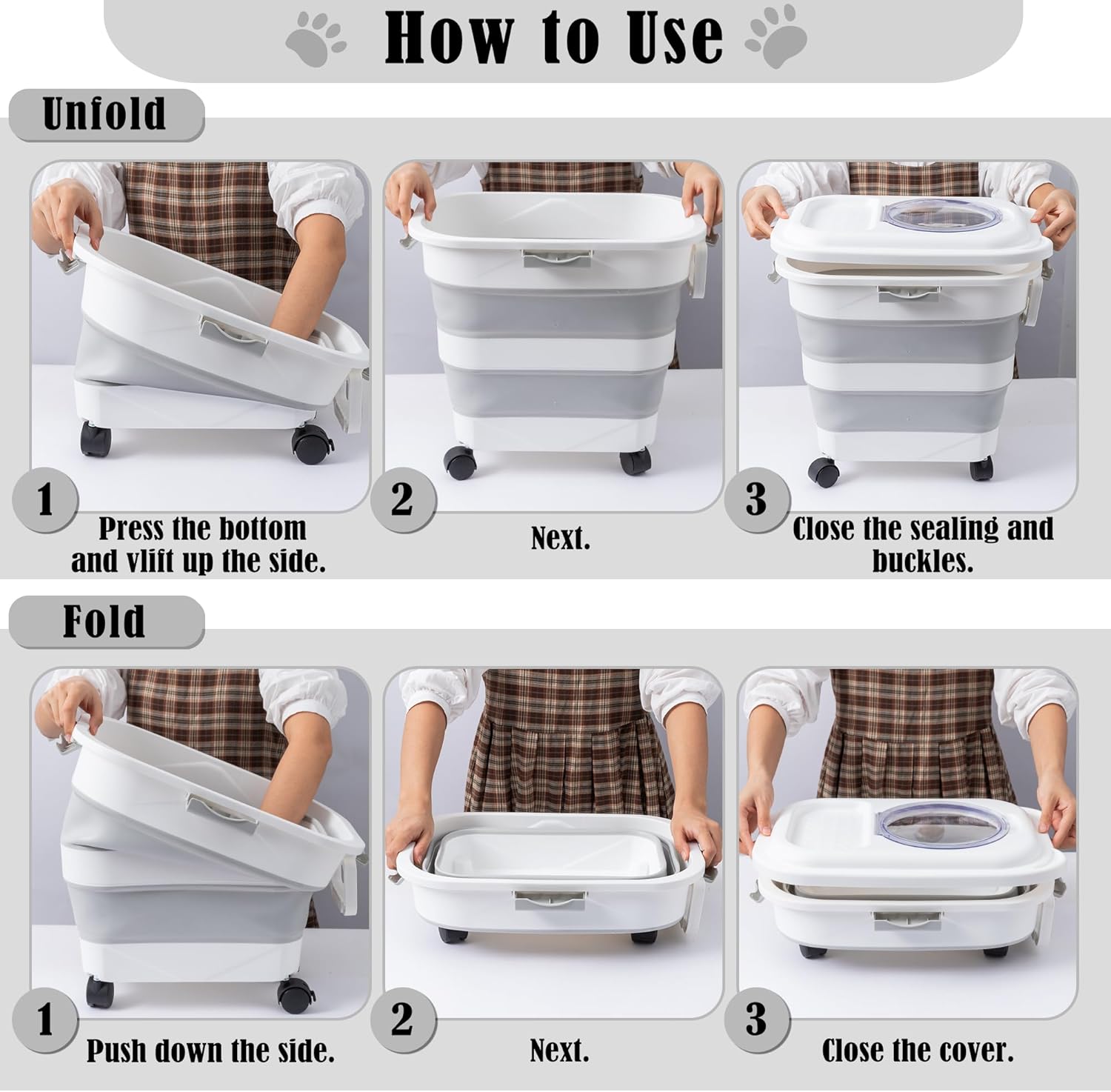 How to Use

Unfold

1
Press the bottom and vlift up the side.

2
Next.

3
Close the sealing and buckles.

Fold

1
Push down the side.

2
Next.

3
Close the cover.