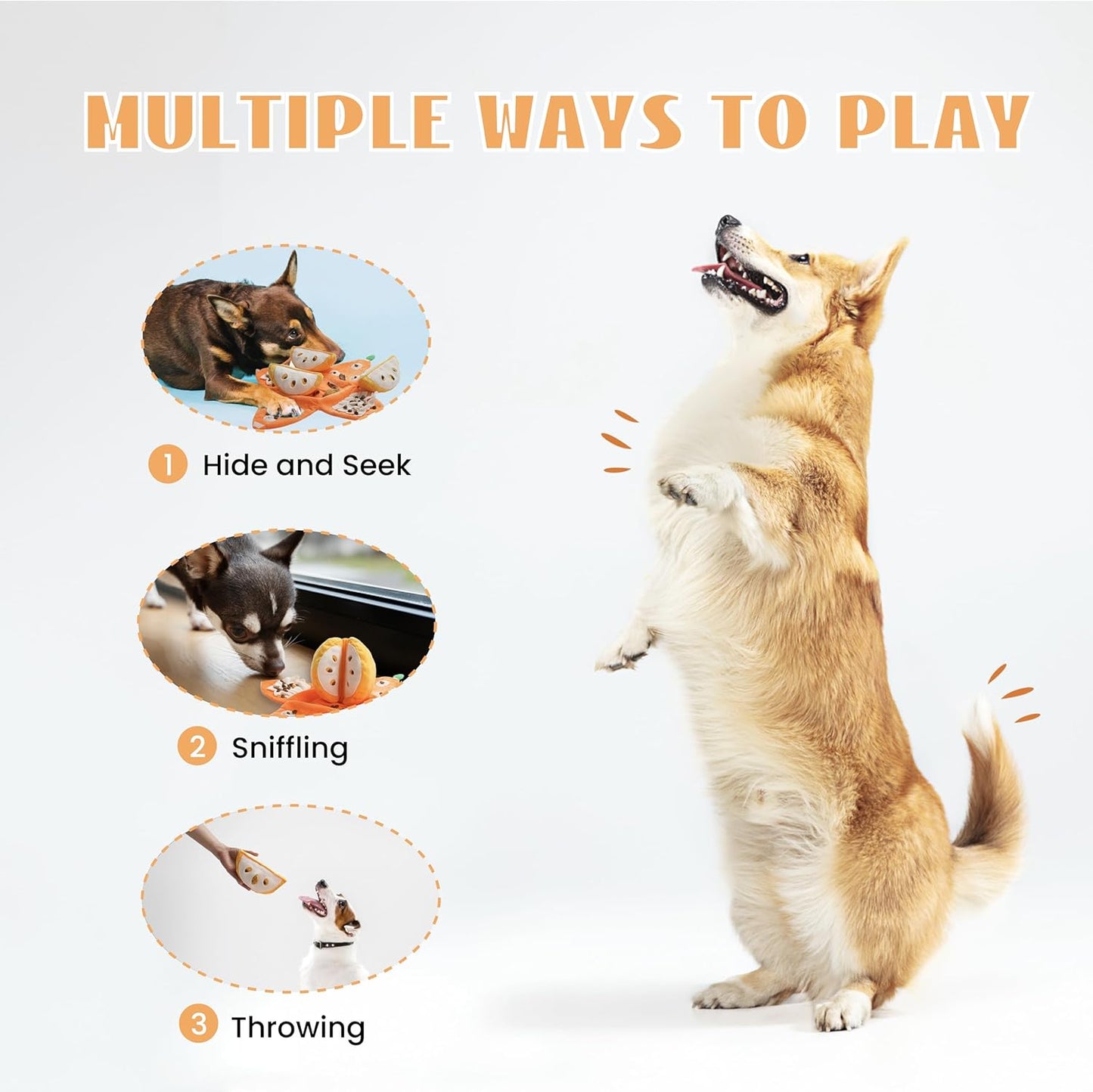 MULTIPLE WAYS TO PLAY

1 Hide and Seek

2 Sniffling

3 Throwing