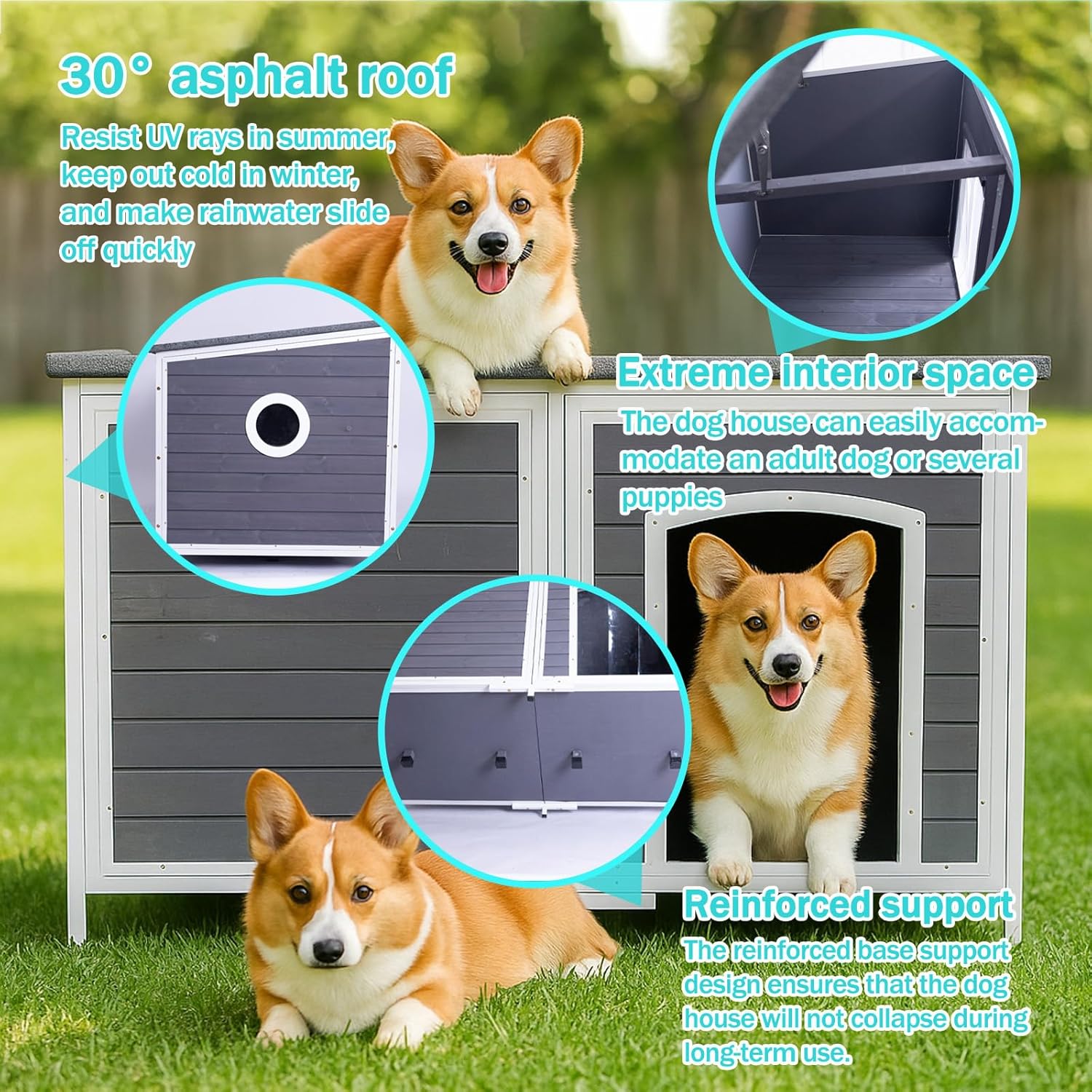 30° asphalt roof

Resist UV rays in summer, keep out cold in winter, and make rainwater slide off quickly

Extreme interior space

The dog house can easily accommodate an adult dog or several puppies

Reinforced support

The reinforced base support design ensures that the dog house will not collapse during long-term use.