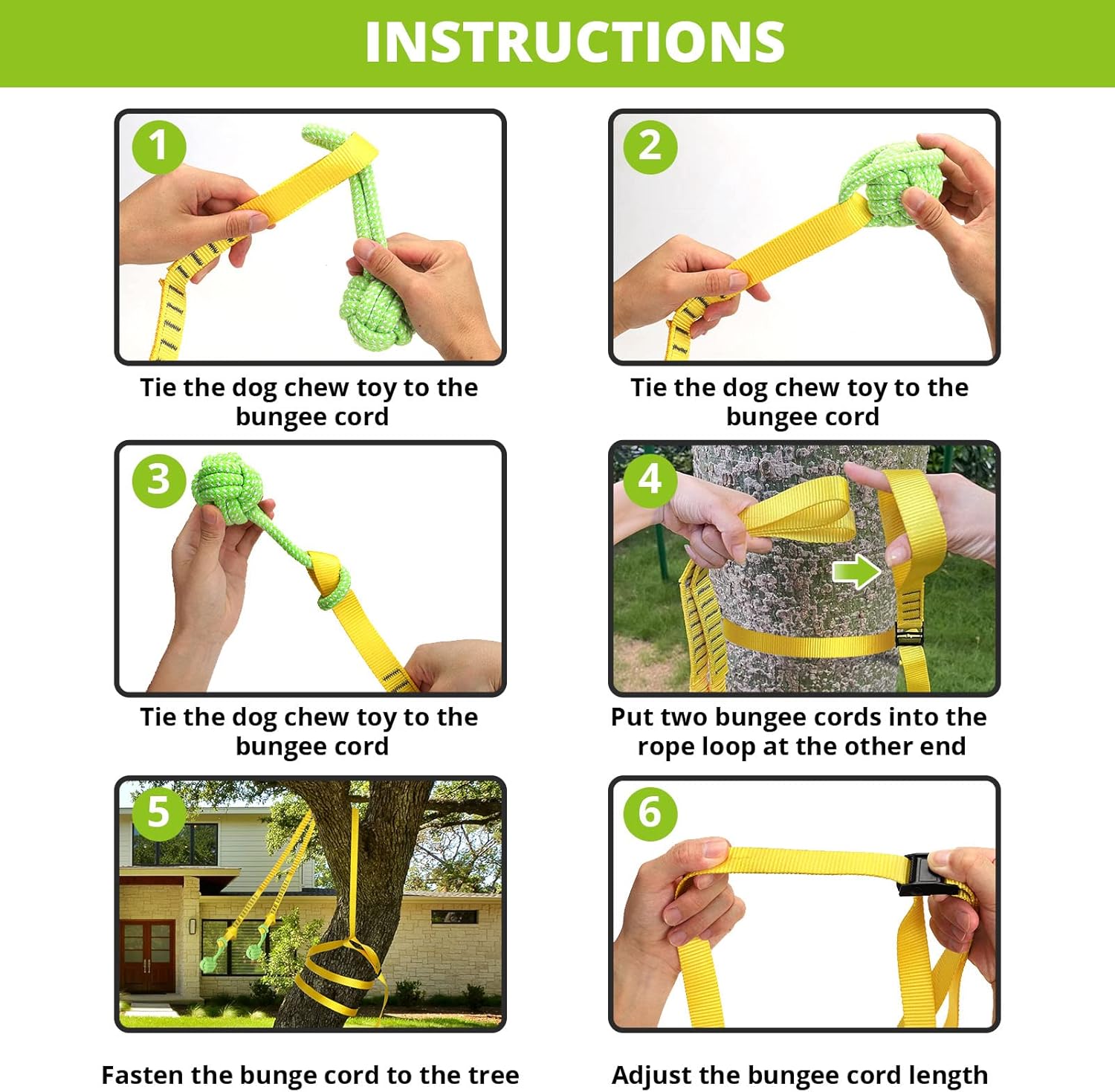 INSTRUCTIONS

1

Tie the dog chew toy to the bungee cord

2

Tie the dog chew toy to the bungee cord

3

Tie the dog chew toy to the bungee cord

4

Put two bungee cords into the rope loop at the other end

5

Fasten the bunge cord to the tree

6

Adjust the bungee cord length