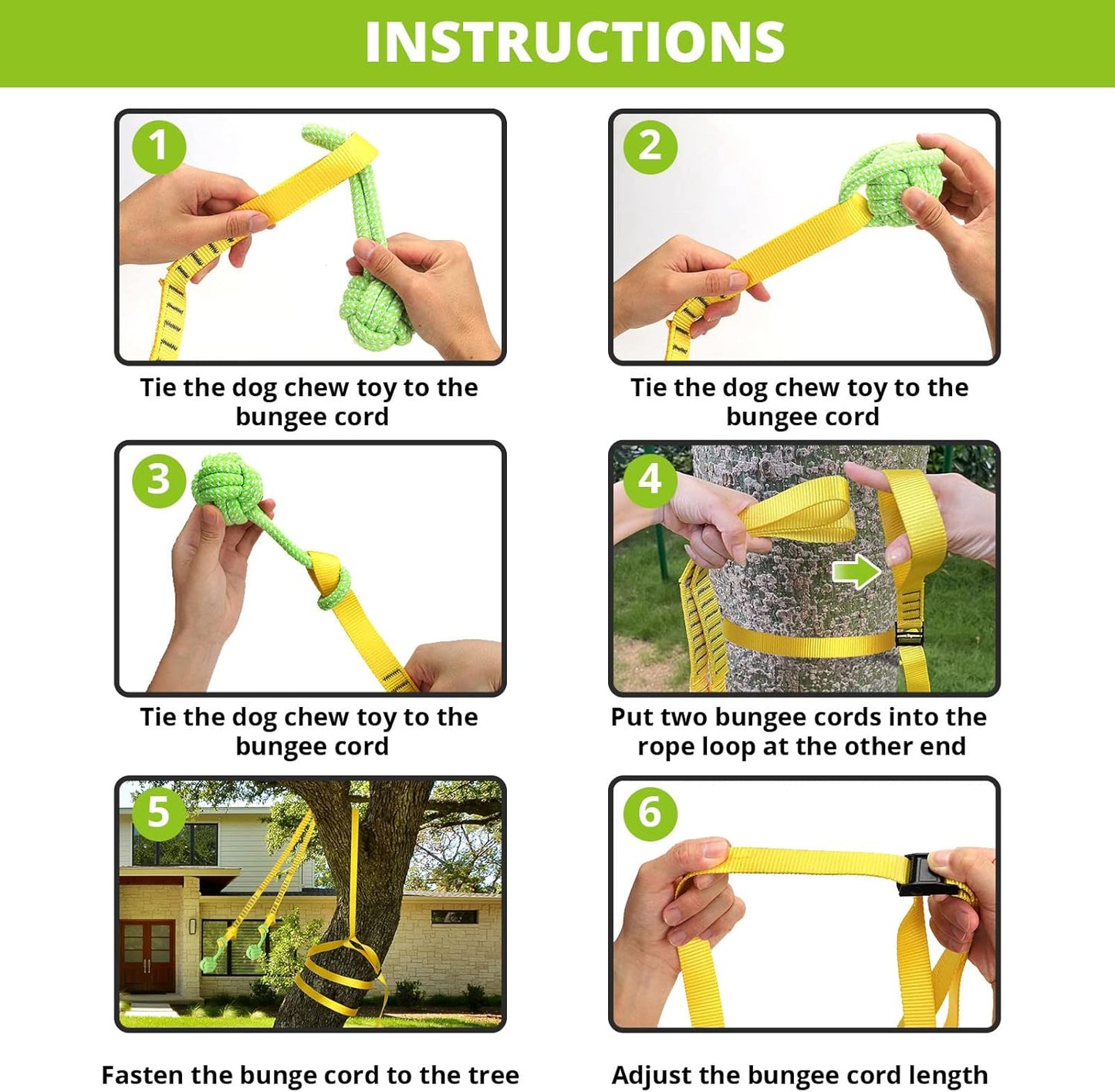 INSTRUCTIONS

1

Tie the dog chew toy to the bungee cord

2

Tie the dog chew toy to the bungee cord

3

Tie the dog chew toy to the bungee cord

4

Put two bungee cords into the rope loop at the other end

5

Fasten the bunge cord to the tree

6

Adjust the bungee cord length