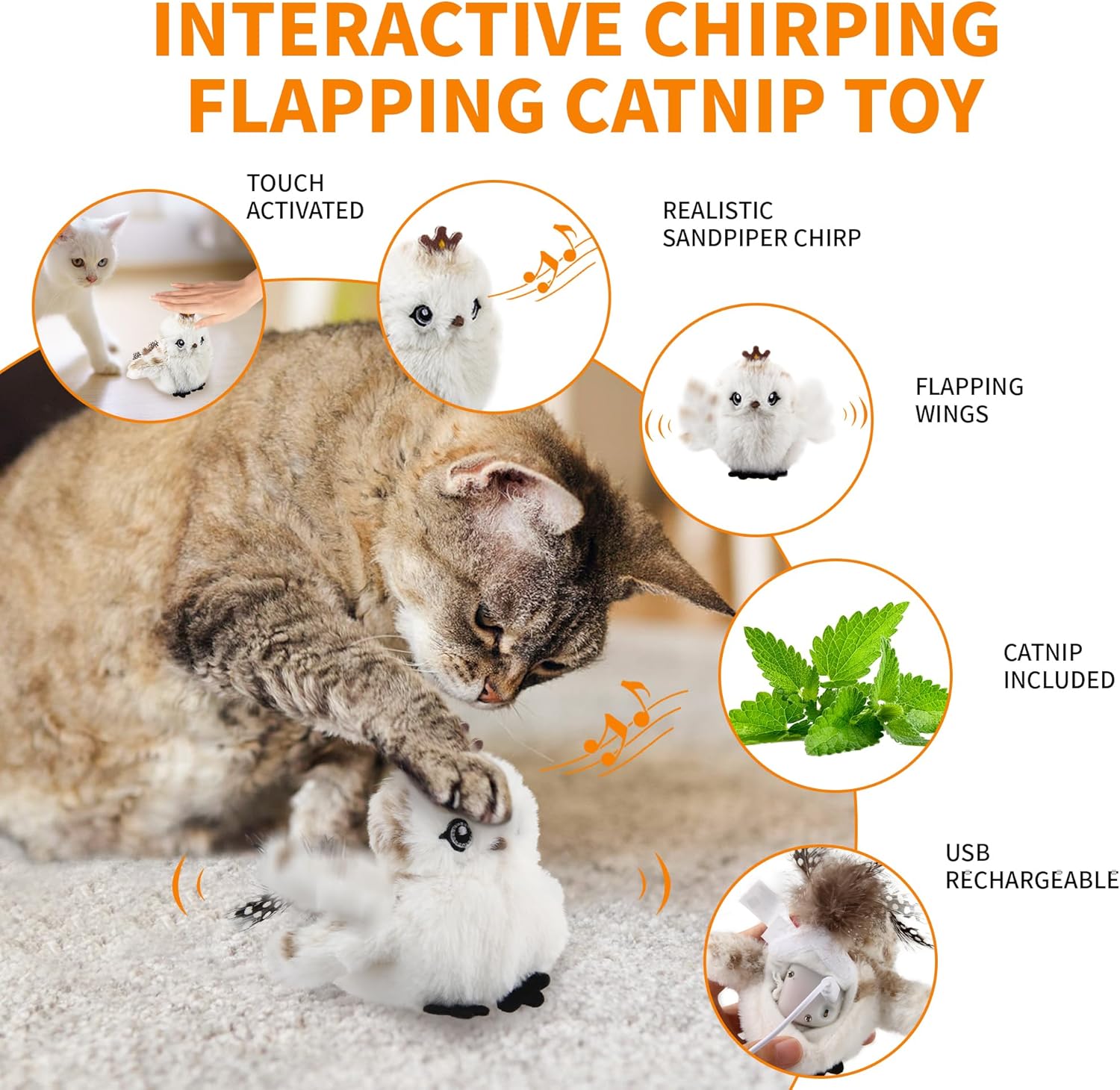 INTERACTIVE CHIRPING FLAPPING CATNIP TOY

TOUCH ACTIVATED

REALISTIC SANDPIPER CHIRP

FLAPPING WINGS

CATNIP INCLUDED

USB RECHARGEABLE