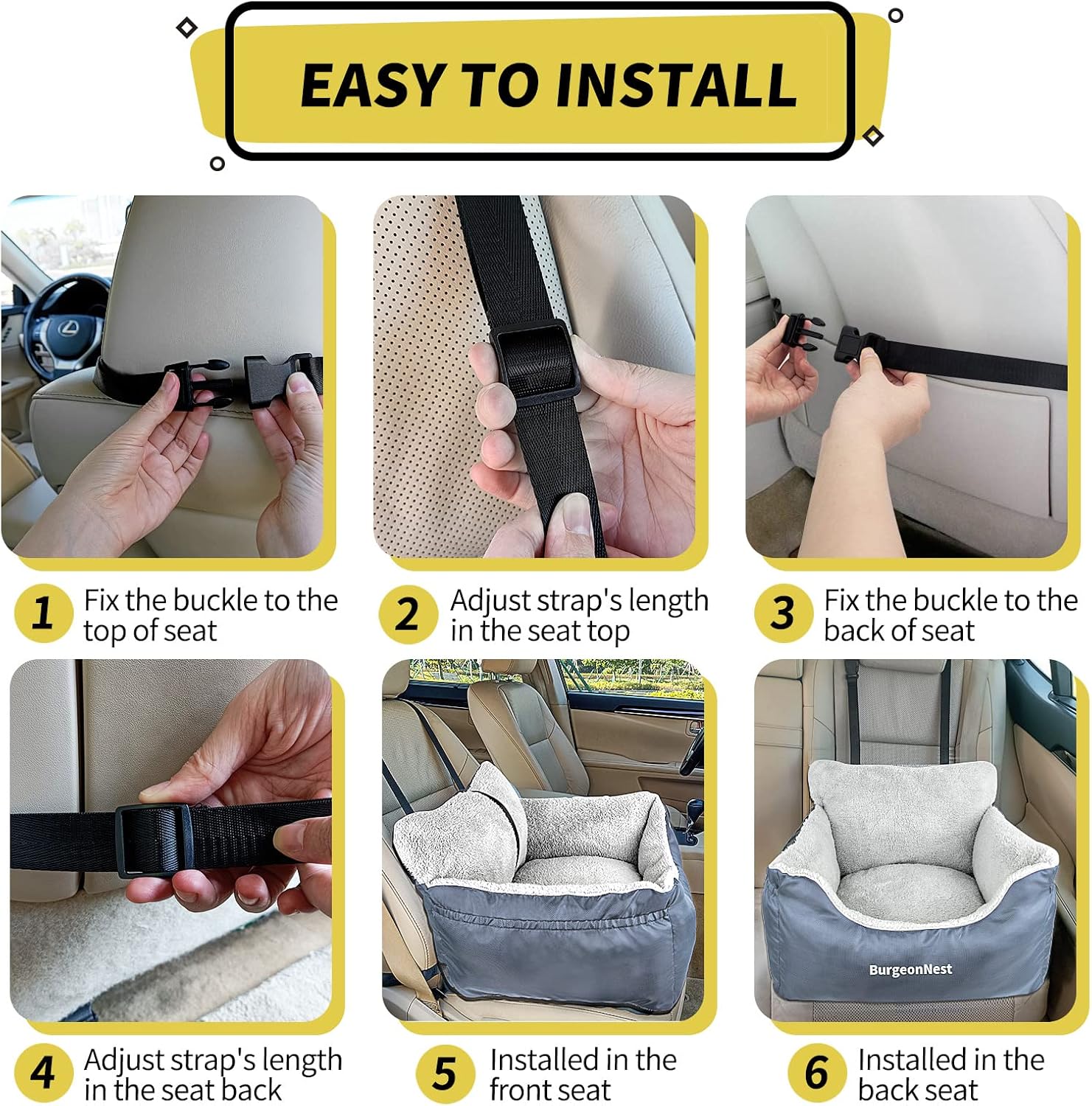 EASY TO INSTALL

1 Fix the buckle to the top of seat

2 Adjust strap's length in the seat top

3 Fix the buckle to the back of seat

BurgeonNest

4 Adjust strap's length in the seat back

5 Installed in the front seat

6 Installed in the back seat