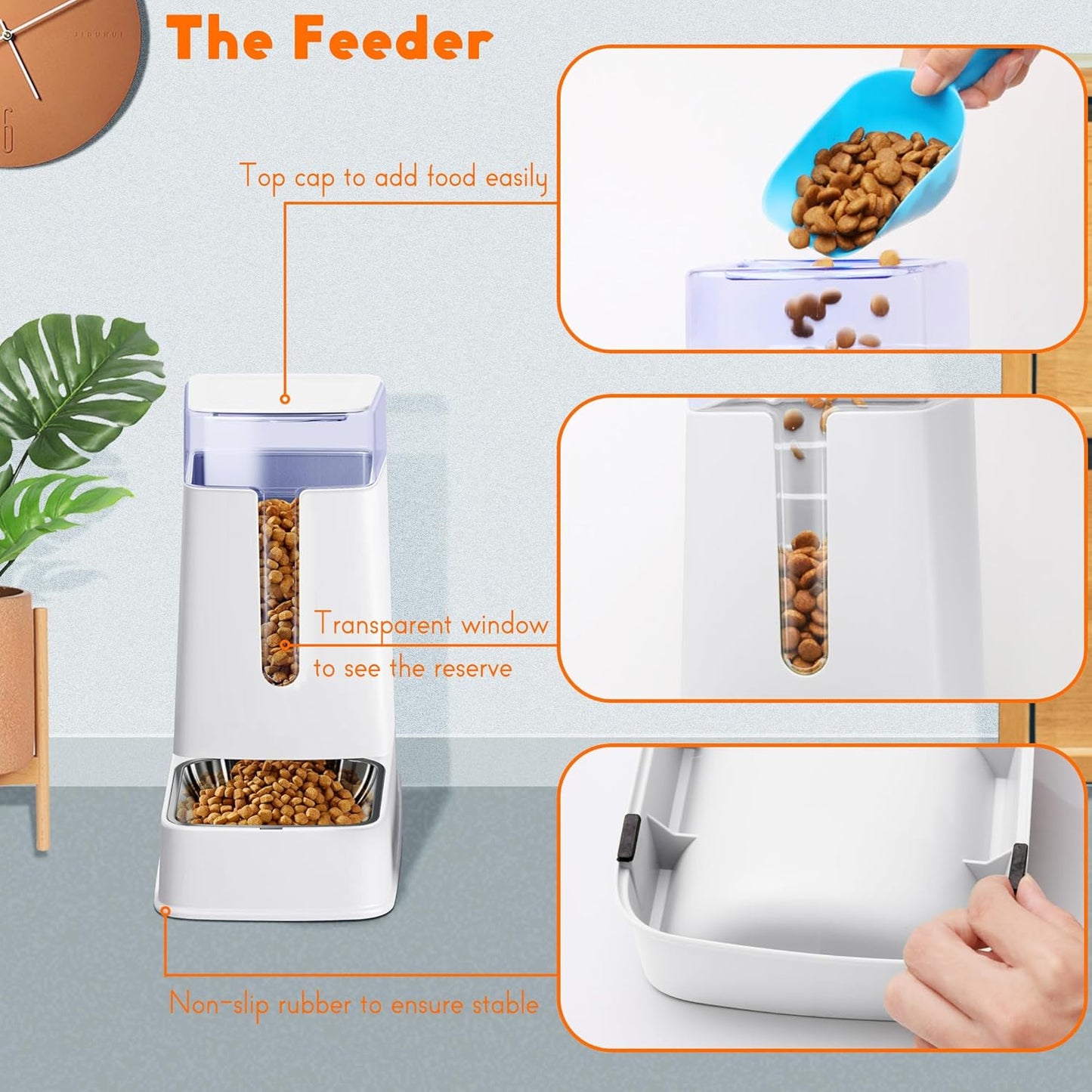 The Feeder

Top cap to add food easily

Transparent window to see the reserve

Non-slip rubber to ensure stable