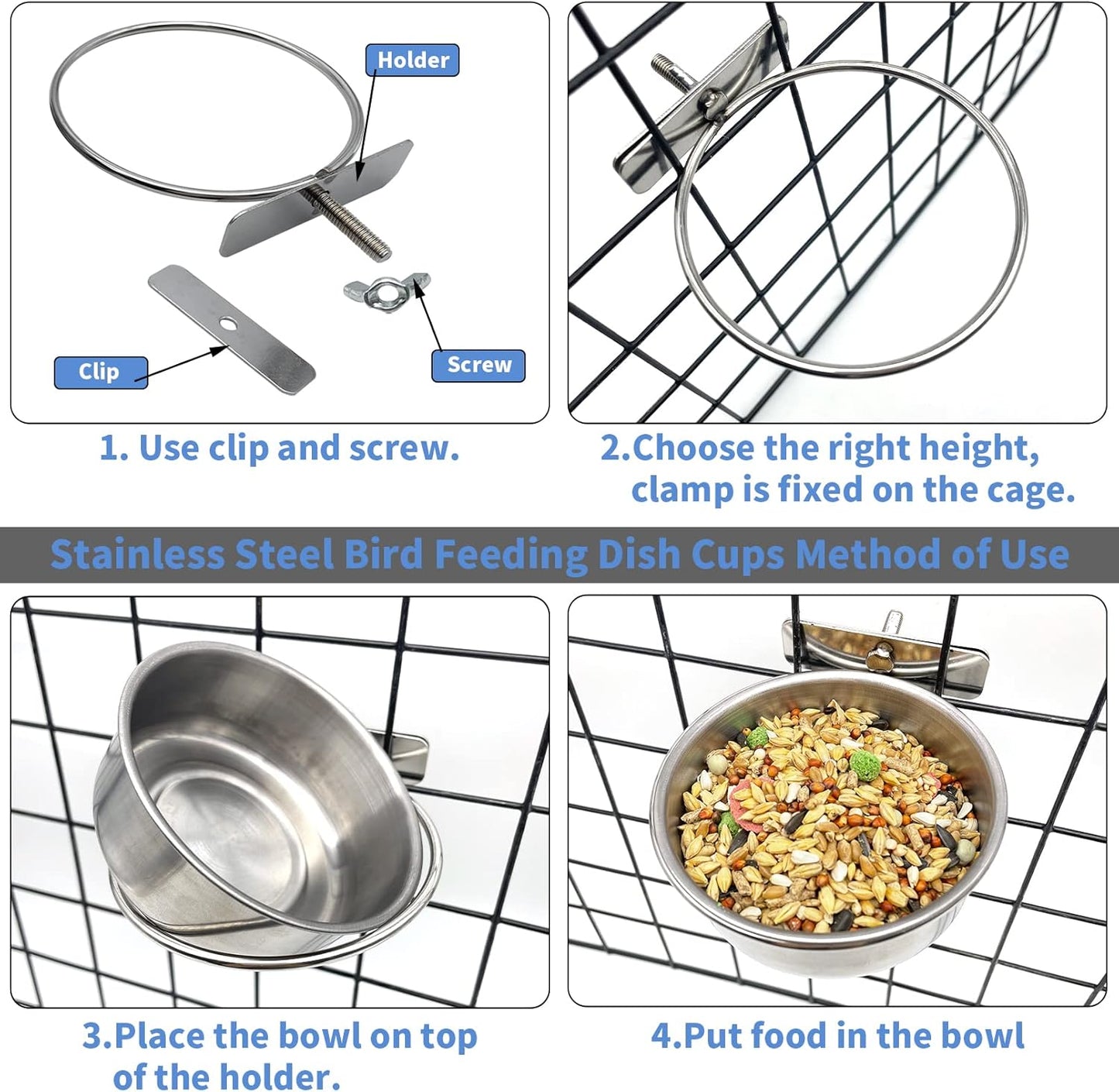 Holder

Clip

Screw

1. Use clip and screw.

2.Choose the right height, clamp is fixed on the cage.

Stainless Steel Bird Feeding Dish Cups Method of Use

3.Place the bowl on top of the holder.

4.Put food in the bowl