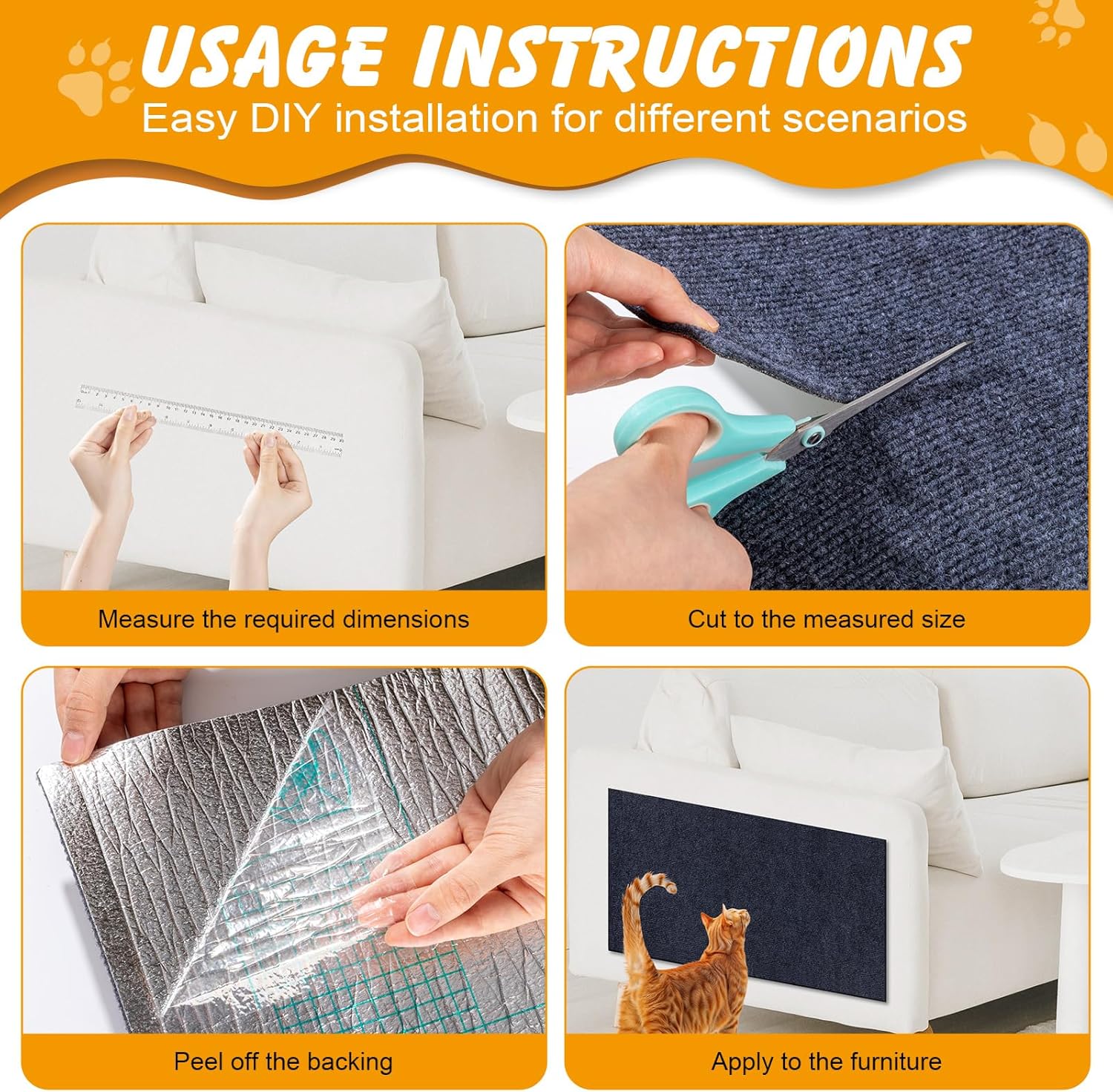 USAGE INSTRUCTIONS

Easy DIY installation for different scenarios

Measure the required dimensions

Cut to the measured size

Peel off the backing

Apply to the furniture