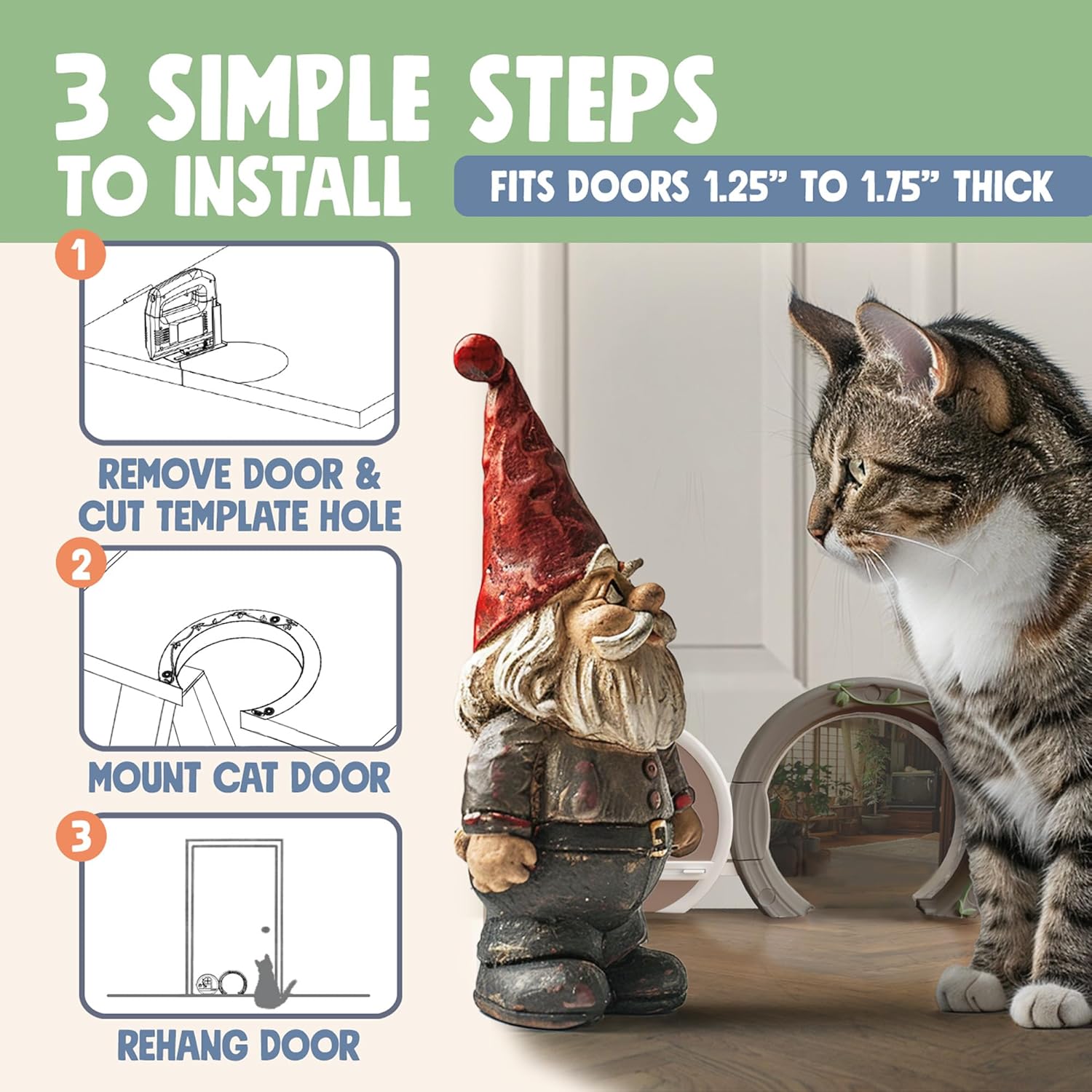 3 SIMPLE STEPS TO INSTALL

FITS DOORS 1.25” TO 1.75” THICK

1

REMOVE DOOR & CUT TEMPLATE HOLE

2

MOUNT CAT DOOR

3

REHANG DOOR