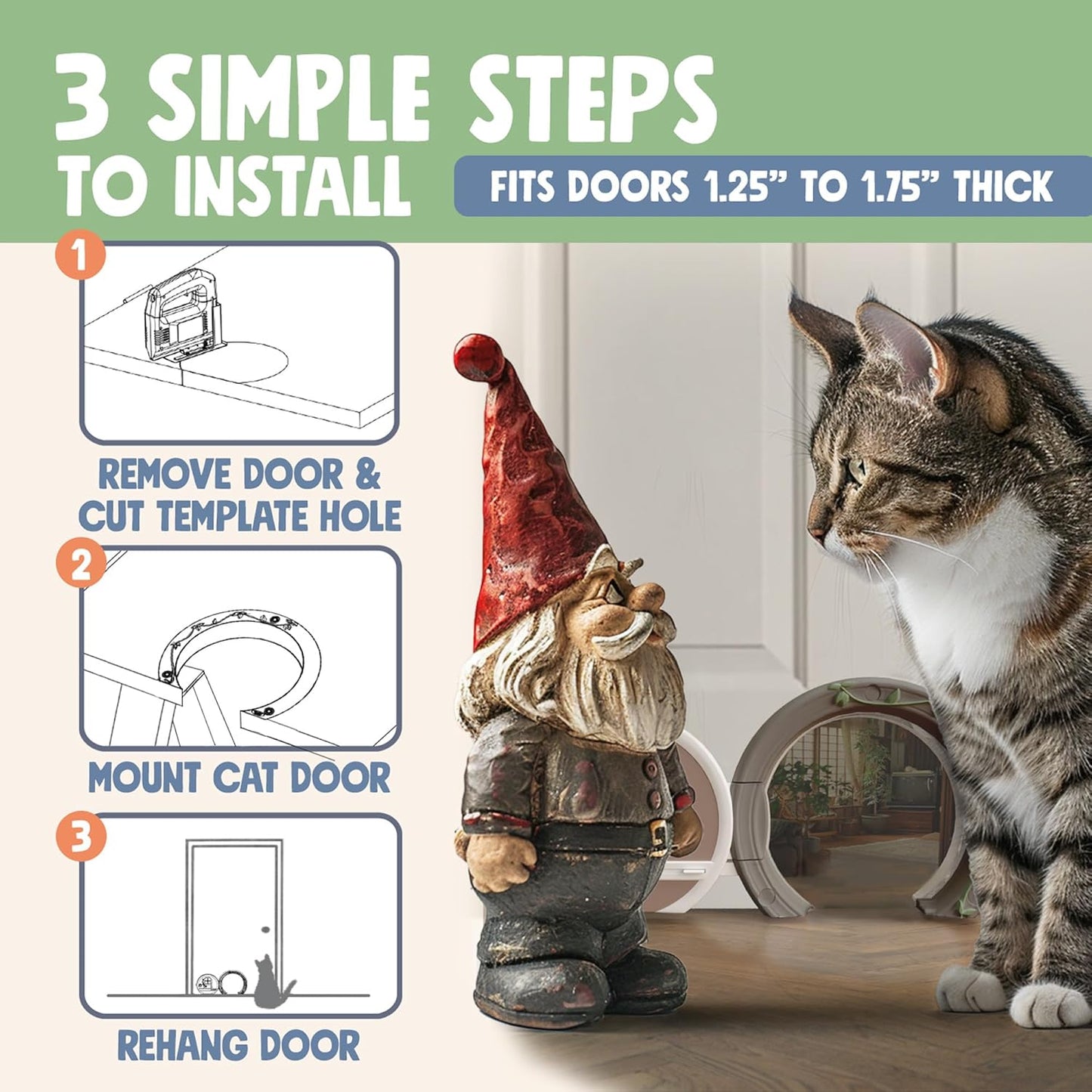 3 SIMPLE STEPS TO INSTALL

FITS DOORS 1.25” TO 1.75” THICK

1

REMOVE DOOR & CUT TEMPLATE HOLE

2

MOUNT CAT DOOR

3

REHANG DOOR