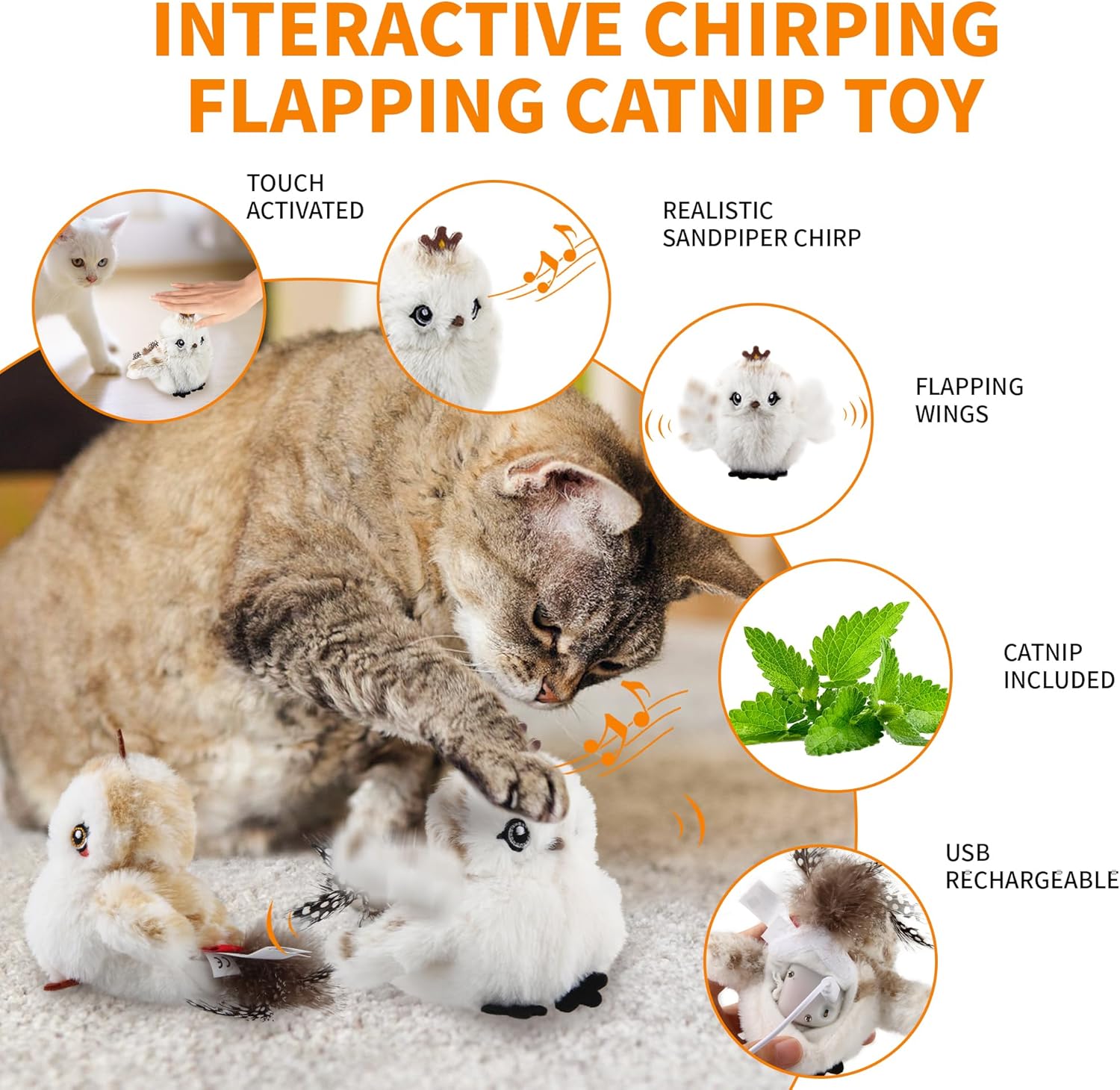 INTERACTIVE CHIRPING FLAPPING CATNIP TOY

TOUCH ACTIVATED

REALISTIC SANDPIPER CHIRP

FLAPPING WINGS

CATNIP INCLUDED

USB RECHARGEABLE