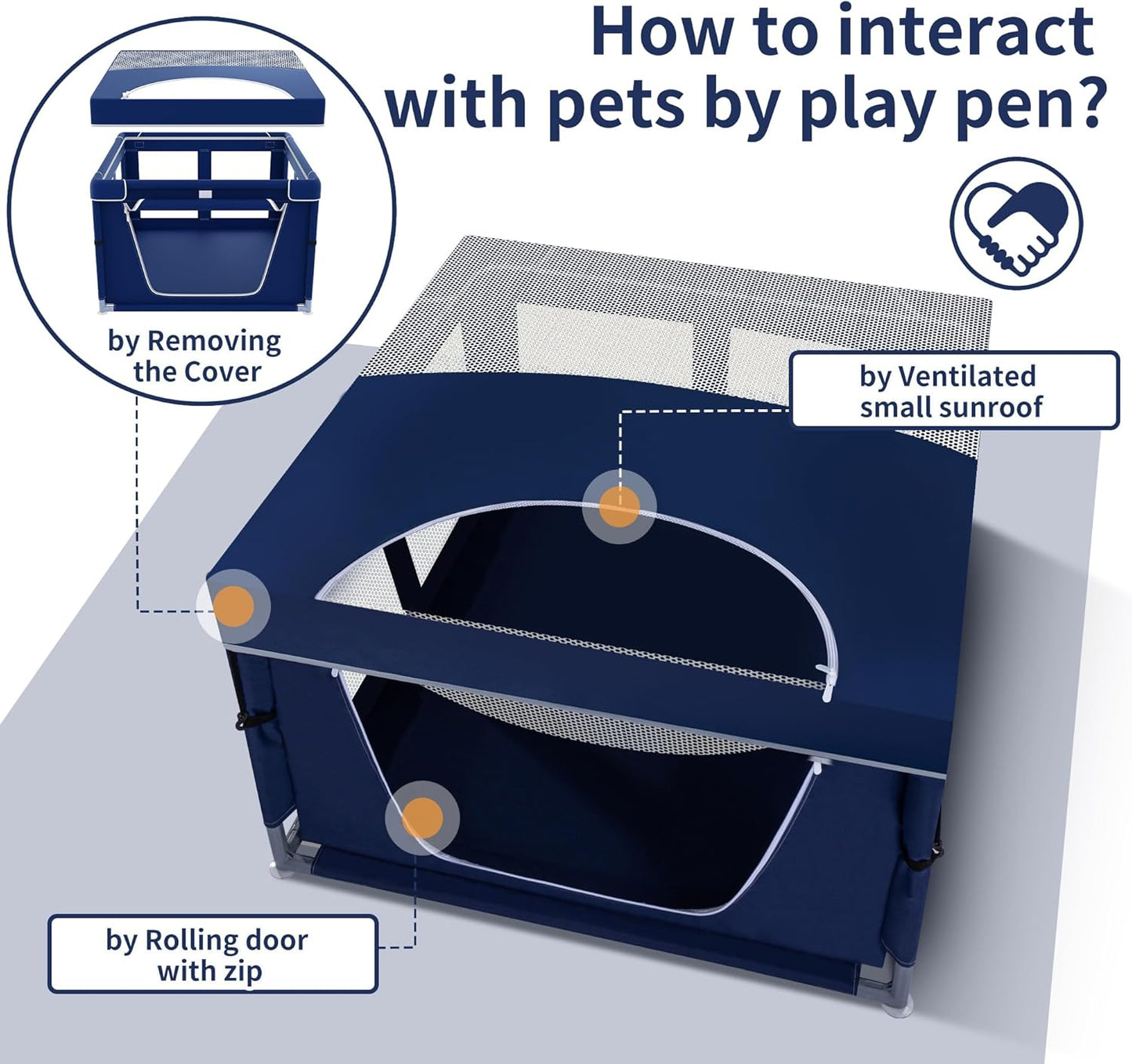 How to interact with pets by play pen?

by Removing the Cover

by Ventilated small sunroof

by Rolling door with zip