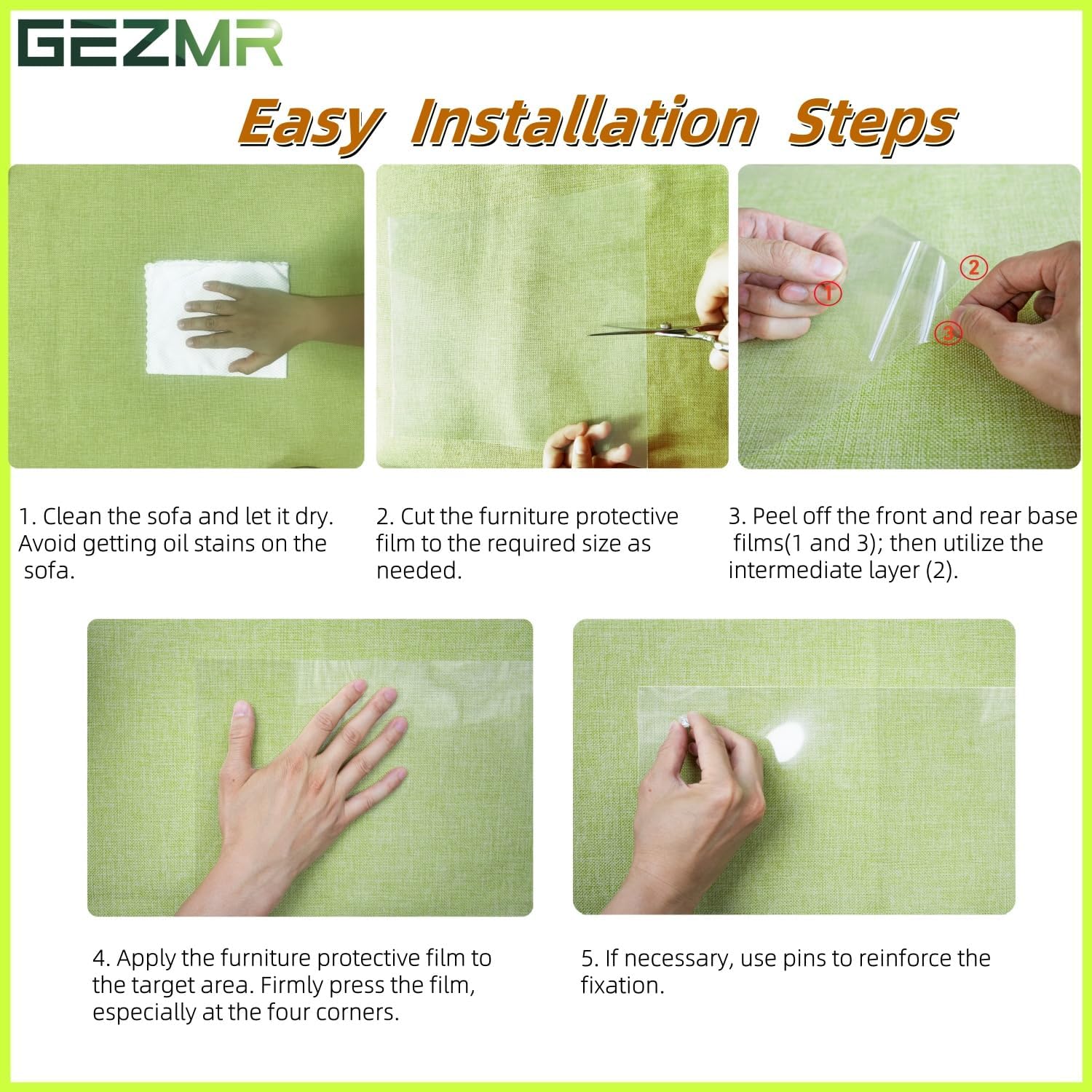 GEZMR

Easy Installation Steps

1
2
3

1. Clean the sofa and let it dry. Avoid getting oil stains on the sofa.

2. Cut the furniture protective film to the required size as needed.

3. Peel off the front and rear base films(1 and 3); then utilize the intermediate layer (2).

4. Apply the furniture protective film to the target area. Firmly press the film, especially at the four corners.

5. If necessary, use pins to reinforce the fixation.