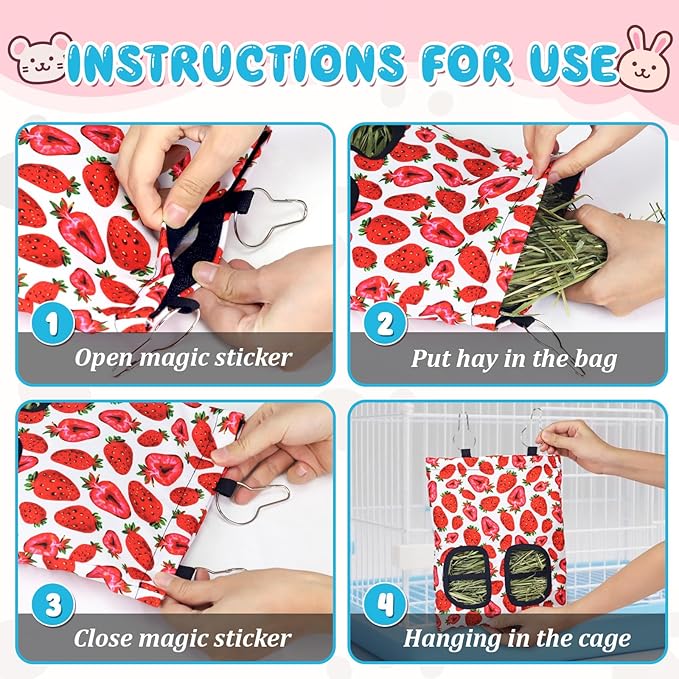 INSTRUCTIONS FOR USE

1
Open magic sticker

2
Put hay in the bag

3
Close magic sticker

4
Hanging in the cage