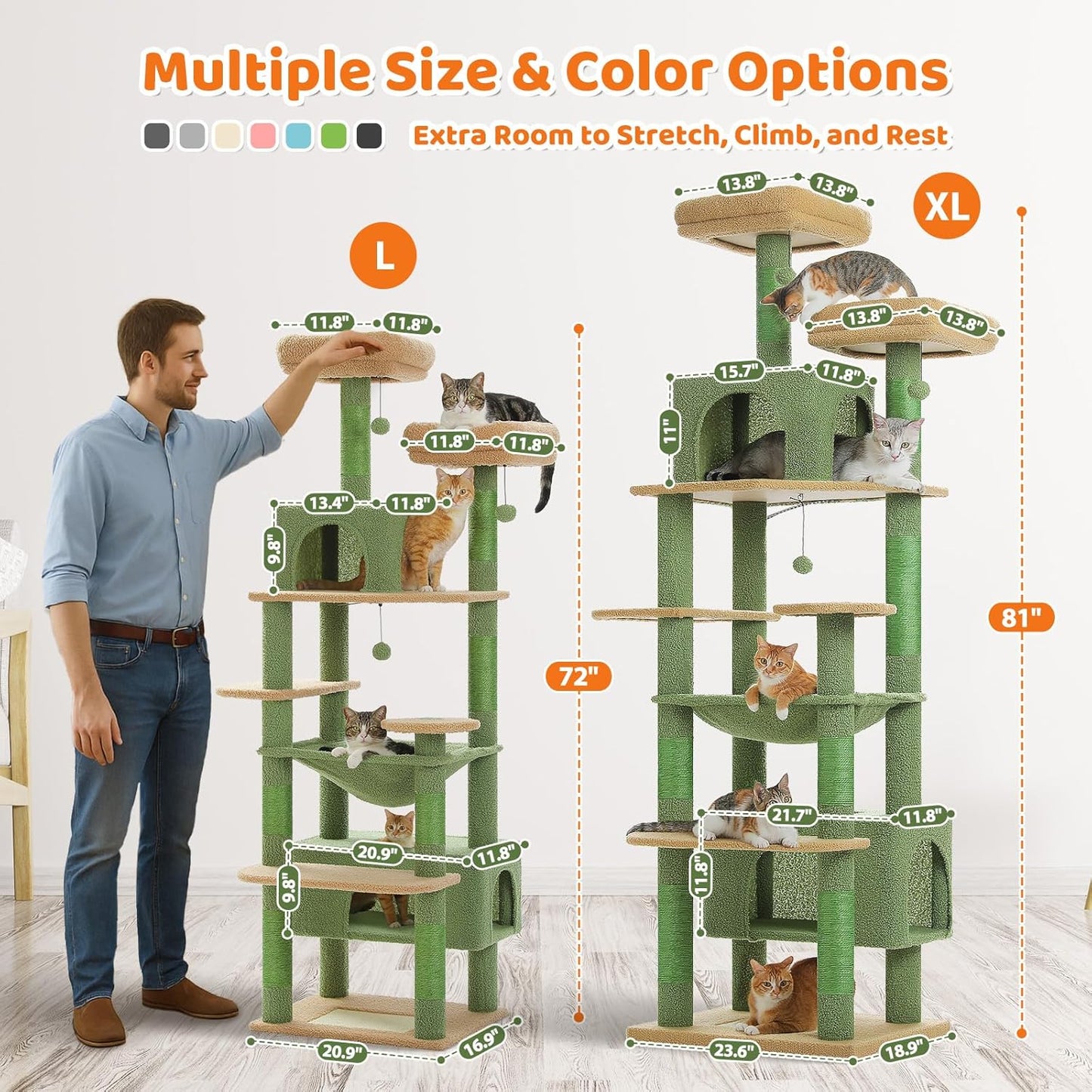 Multiple Size & Color Options

Extra Room to Stretch, Climb, and Rest

L

11.8"
11.8"
11.8"
11.8"
13.4"
11.8"
9.8"
72"
20.9"
11.8"
9.8"
20.9"
16.9"

XL

13.8"
13.8"
13.8"
13.8"
15.7"
11.8"
11"
81"
21.7"
11.8"
11.8"
23.6"
18.9"