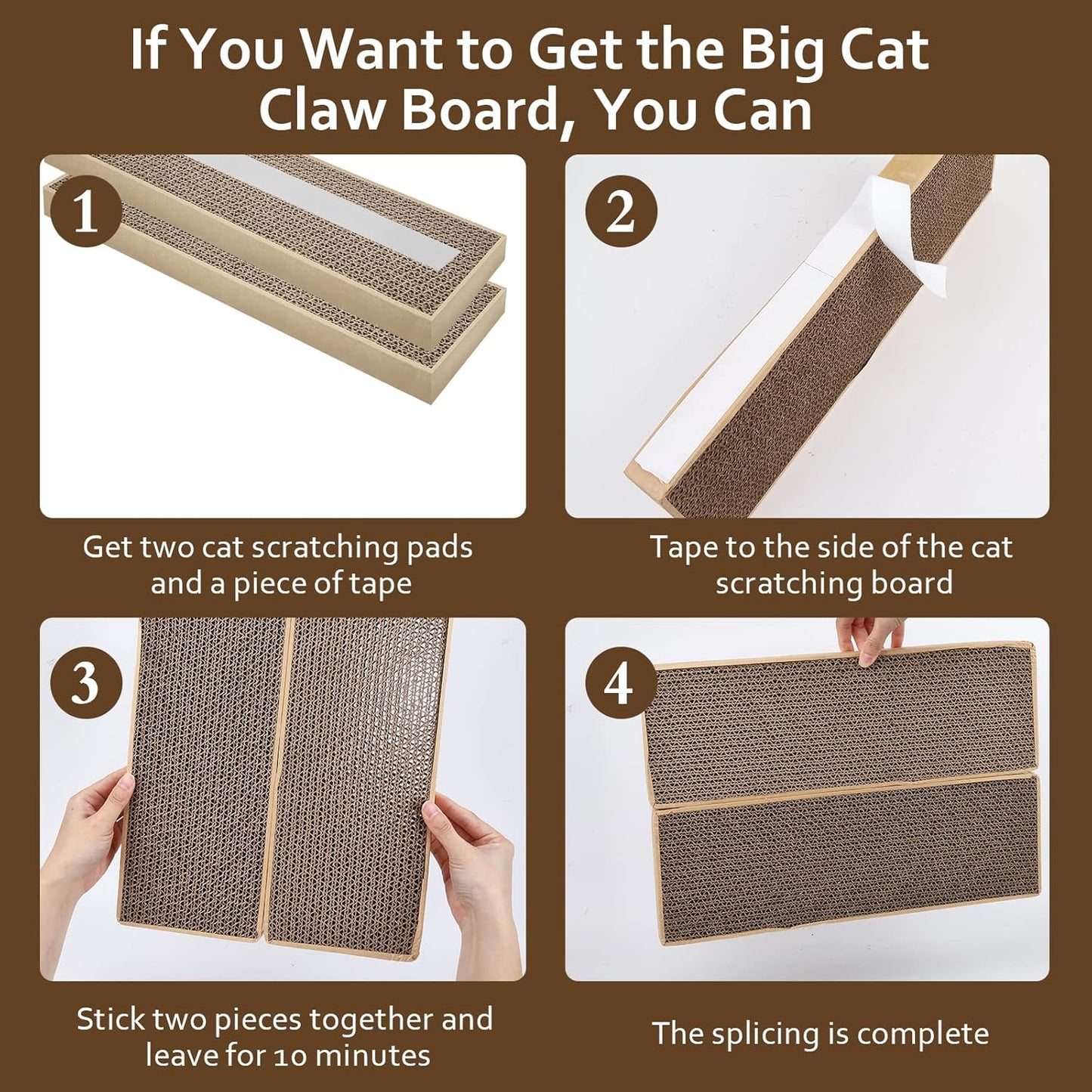 If You Want to Get the Big Cat Claw Board, You Can

1

Get two cat scratching pads and a piece of tape

2

Tape to the side of the cat scratching board

3

Stick two pieces together and leave for 10 minutes

4

The splicing is complete