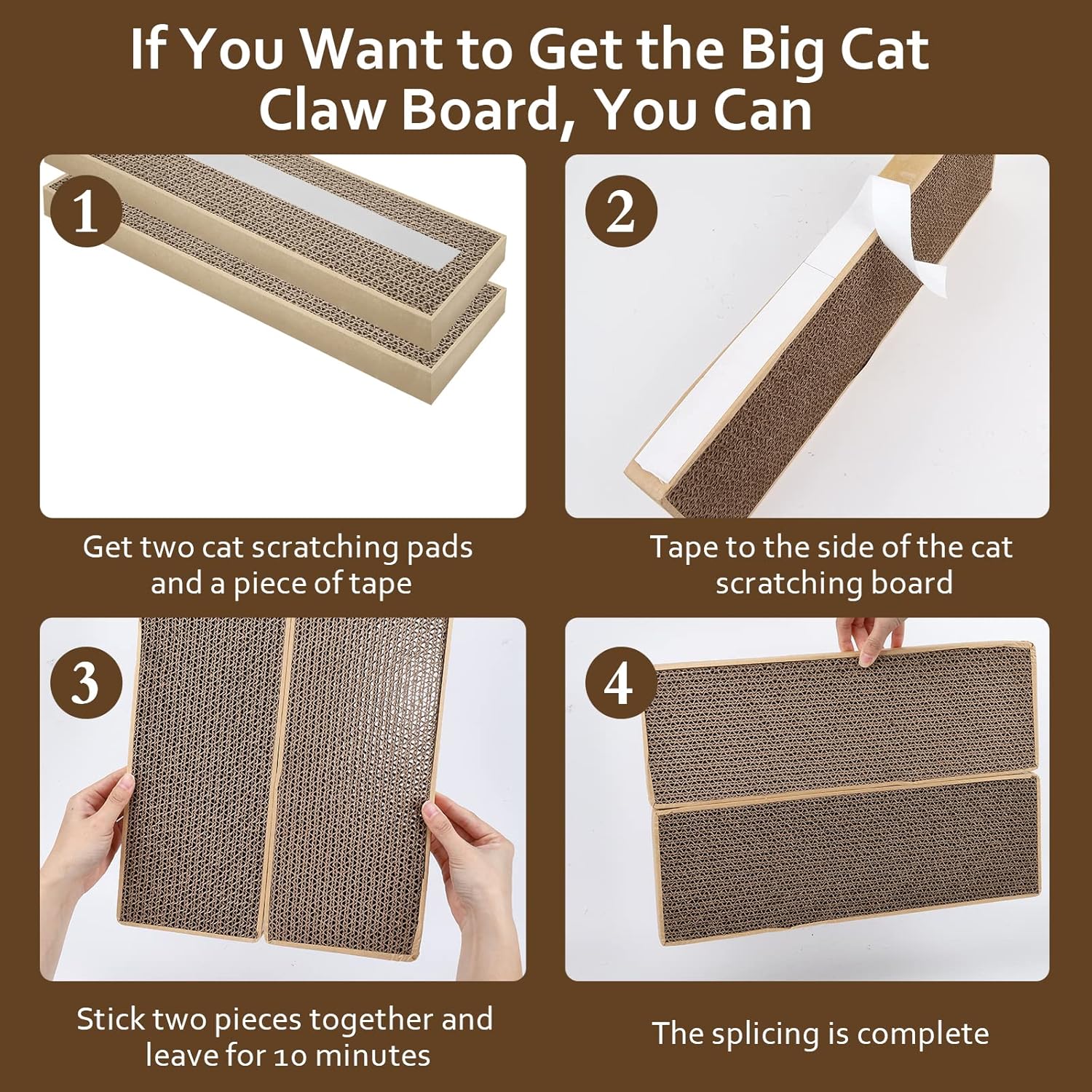 If You Want to Get the Big Cat Claw Board, You Can

1

Get two cat scratching pads and a piece of tape

2

Tape to the side of the cat scratching board

3

Stick two pieces together and leave for 10 minutes

4

The splicing is complete