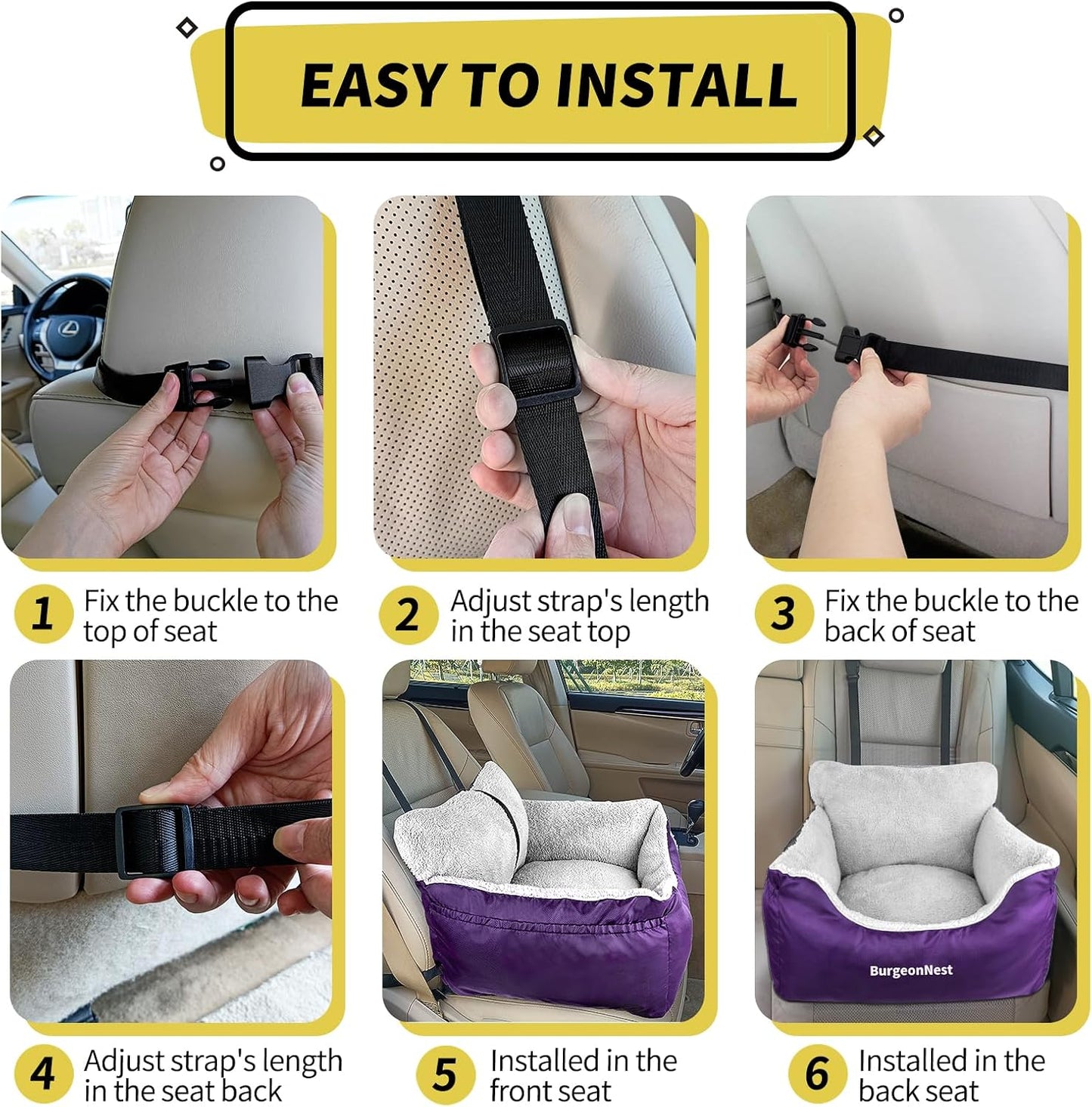 EASY TO INSTALL

1 Fix the buckle to the top of seat

2 Adjust strap's length in the seat top

3 Fix the buckle to the back of seat

4 Adjust strap's length in the seat back

5 Installed in the front seat

BurgeonNest

6 Installed in the back seat