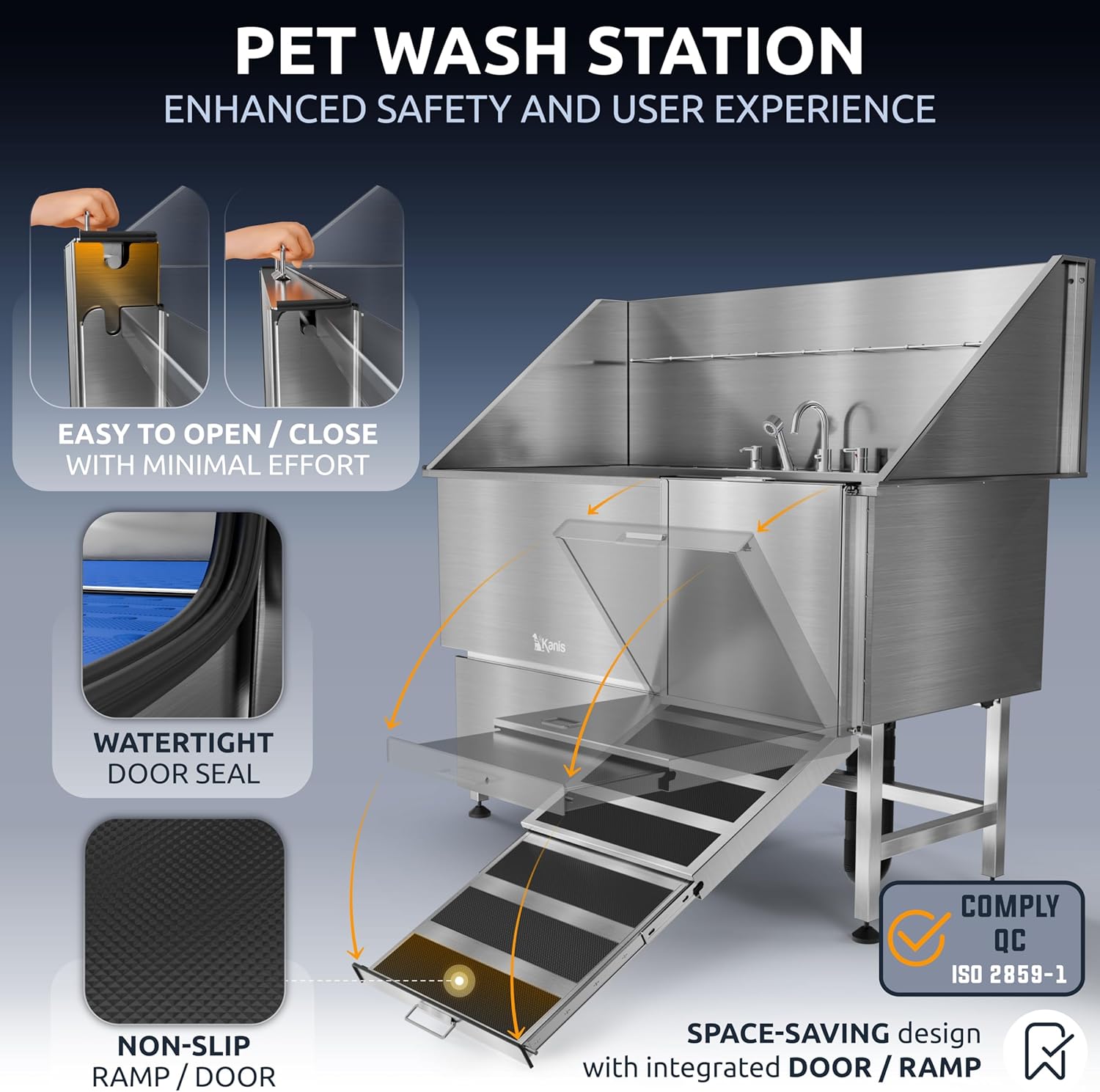 PET WASH STATION
ENHANCED SAFETY AND USER EXPERIENCE

EASY TO OPEN / CLOSE
WITH MINIMAL EFFORT

WATERTIGHT
DOOR SEAL

NON-SLIP
RAMP / DOOR

Kanis

COMPLY
QC
ISO 2859-1

SPACE-SAVING design
with integrated DOOR / RAMP