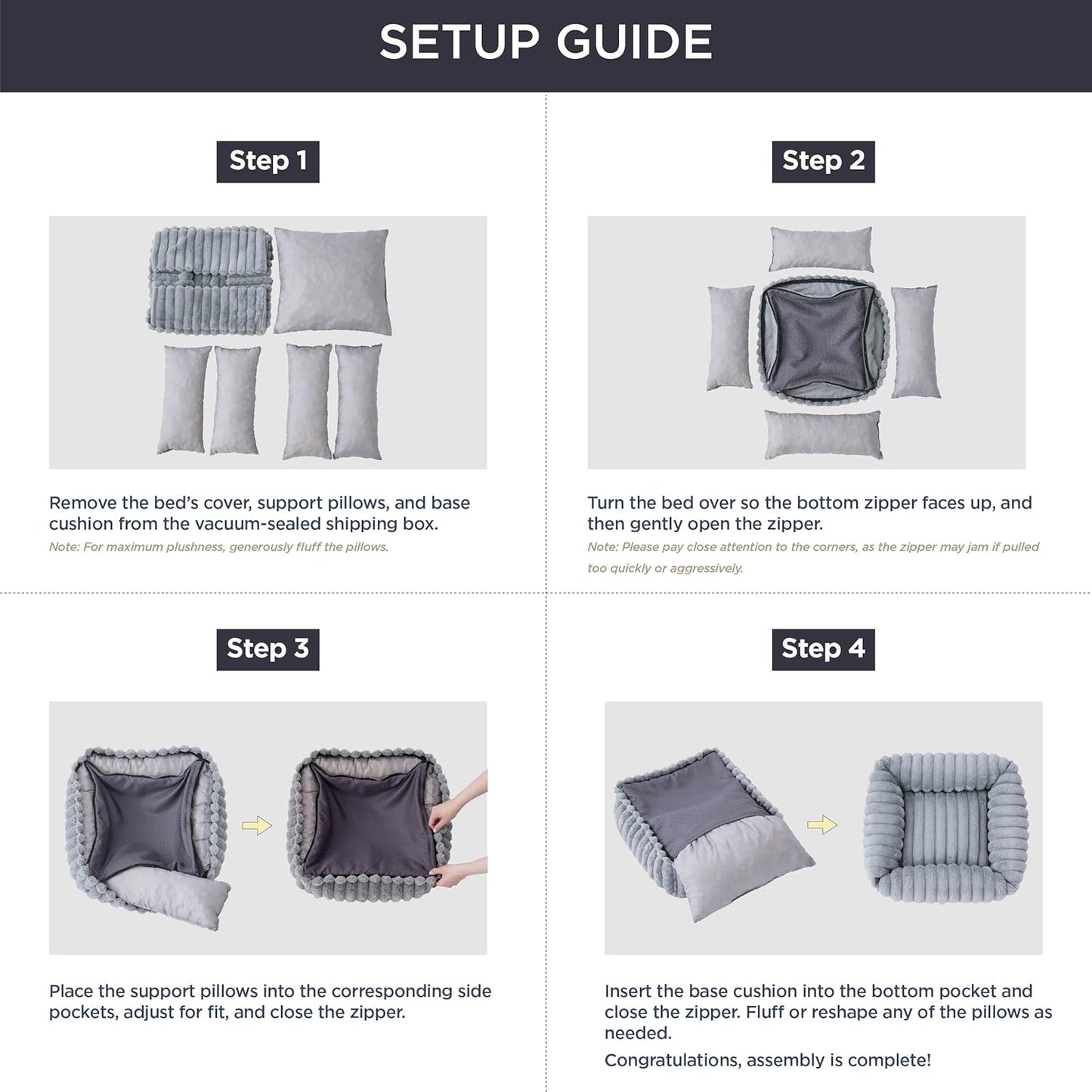 SETUP GUIDE

Step 1

Remove the bed's cover, support pillows, and base cushion from the vacuum-sealed shipping box.

Note: For maximum plushness, generously fluff the pillows.

Step 2

Turn the bed over so the bottom zipper faces up, and then gently open the zipper.

Note: Please pay close attention to the corners, as the zipper may jam if pulled too quickly or aggressively.

Step 3

Place the support pillows into the corresponding side pockets, adjust for fit, and close the zipper.

Step 4

Insert the base cushion into the bottom pocket and close the zipper. Fluff or reshape any of the pillows as needed.

Congratulations, assembly is complete!