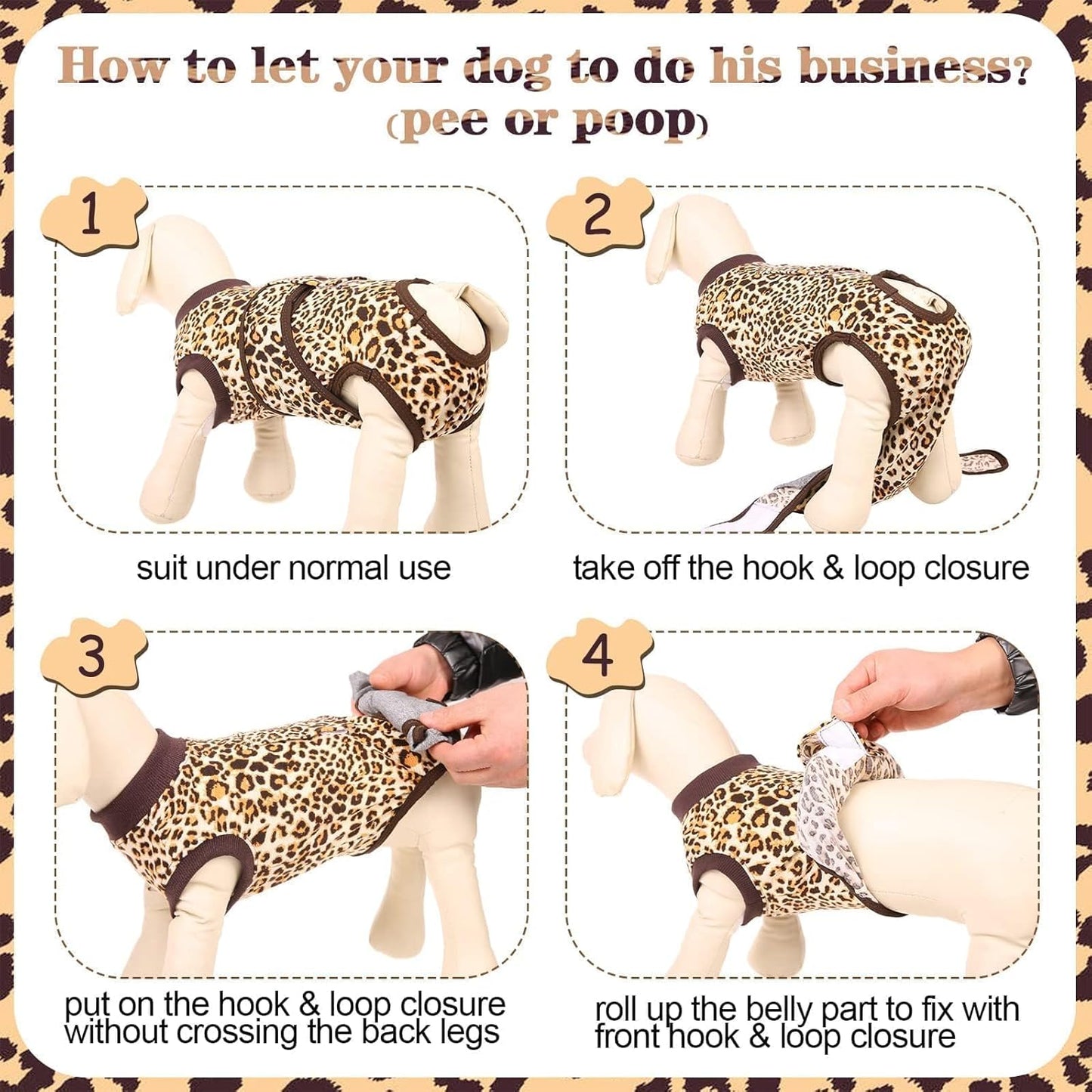 How to let your dog to do his business?
(pee or poop)

1

suit under normal use

2

take off the hook & loop closure

3

put on the hook & loop closure without crossing the back legs

4

roll up the belly part to fix with front hook & loop closure