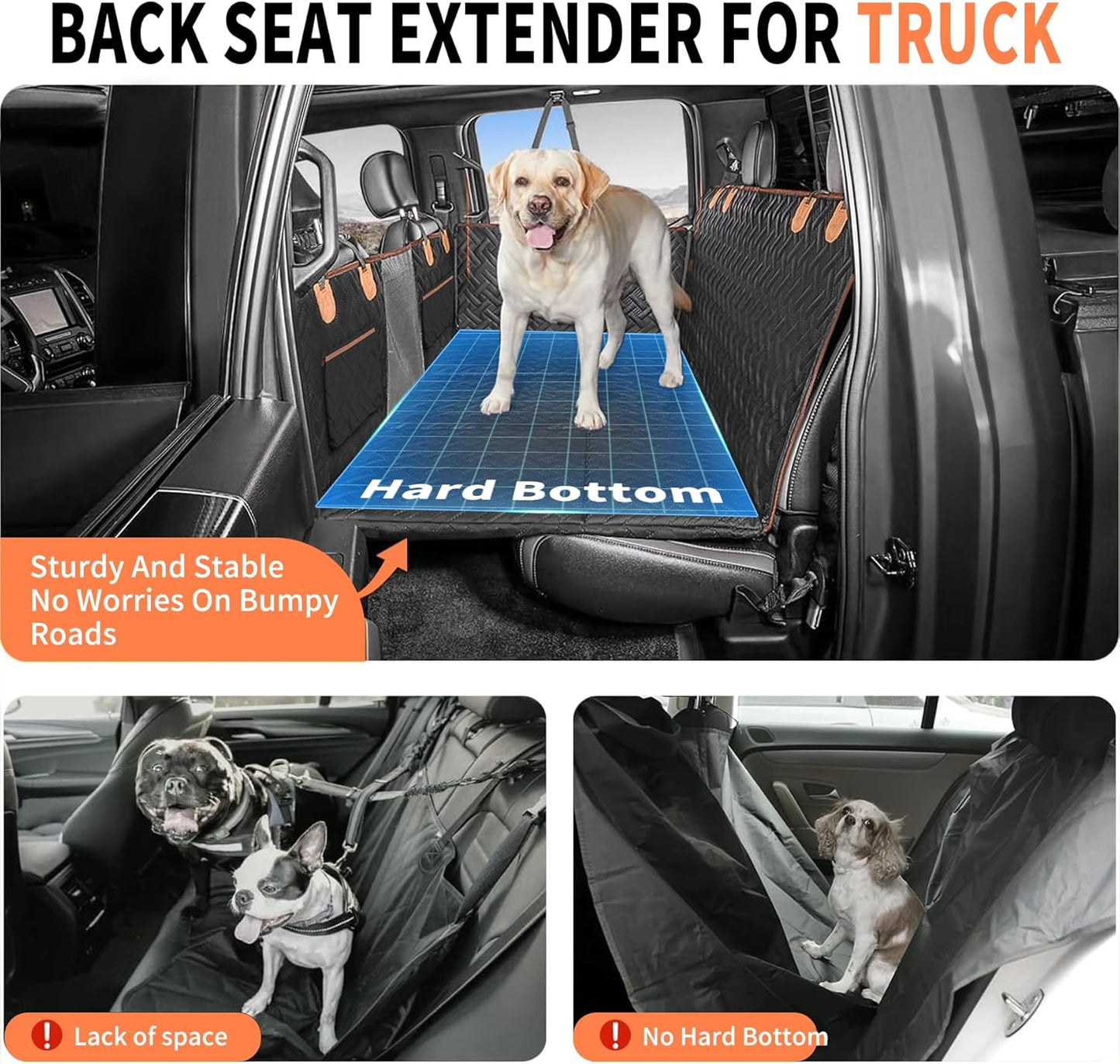 BACK SEAT EXTENDER FOR TRUCK

Hard Bottom

Sturdy And Stable No Worries On Bumpy Roads

! Lack of space

! No Hard Bottom