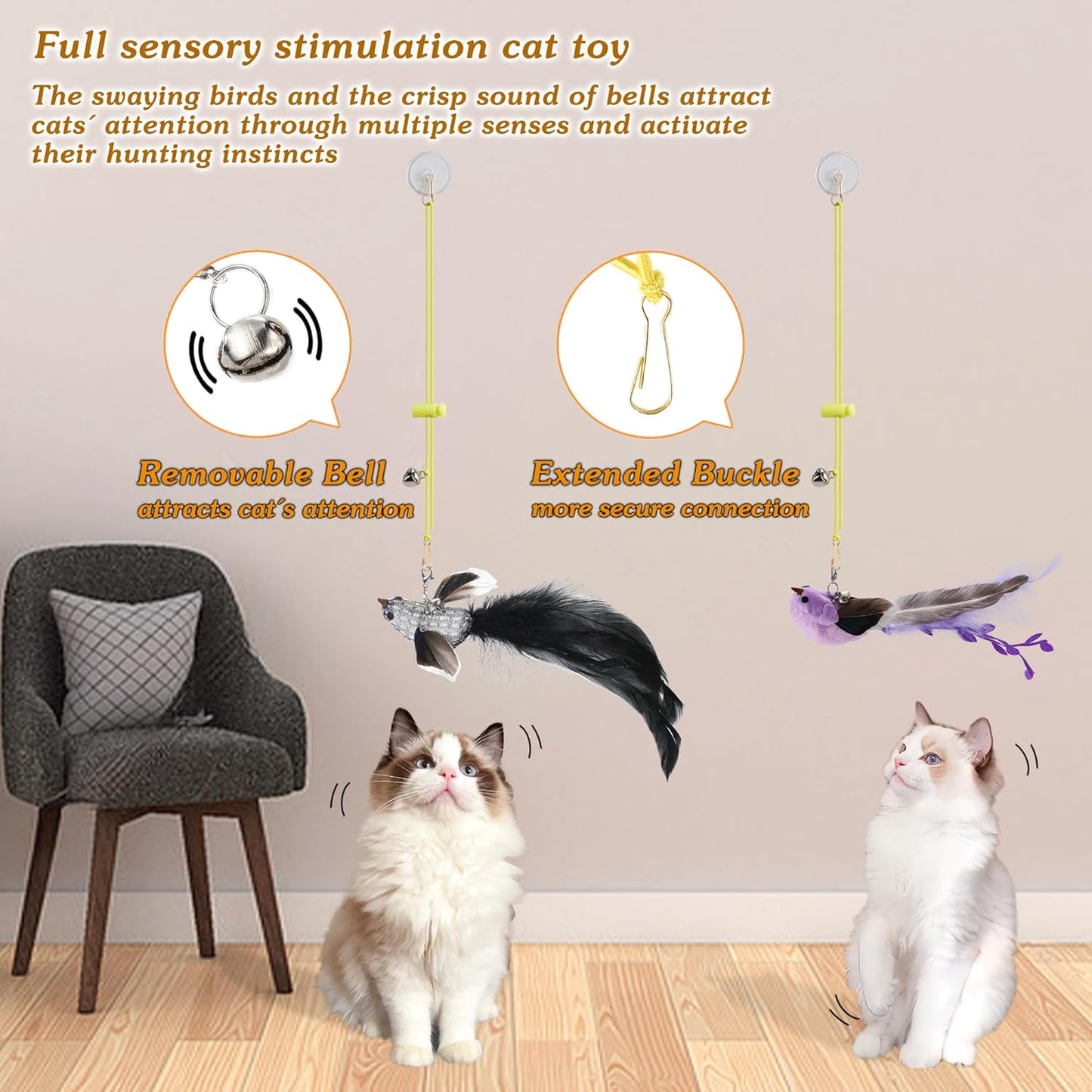 Full sensory stimulation cat toy

The swaying birds and the crisp sound of bells attract cats´ attention through multiple senses and activate their hunting instincts

Removable Bell
attracts cat´s attention

Extended Buckle
more secure connection