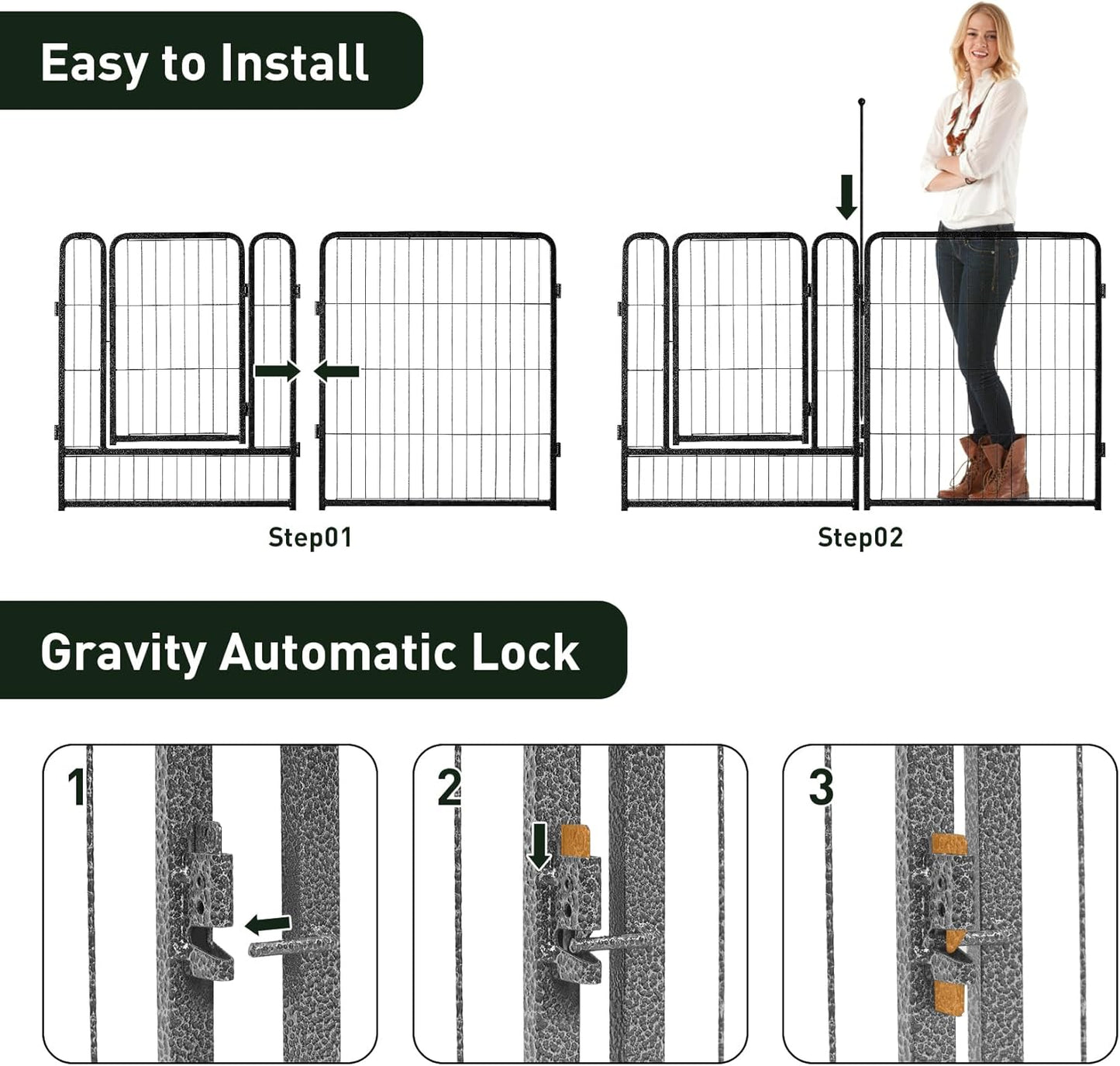 Easy to Install

Step01

Step02

Gravity Automatic Lock

1

2

3