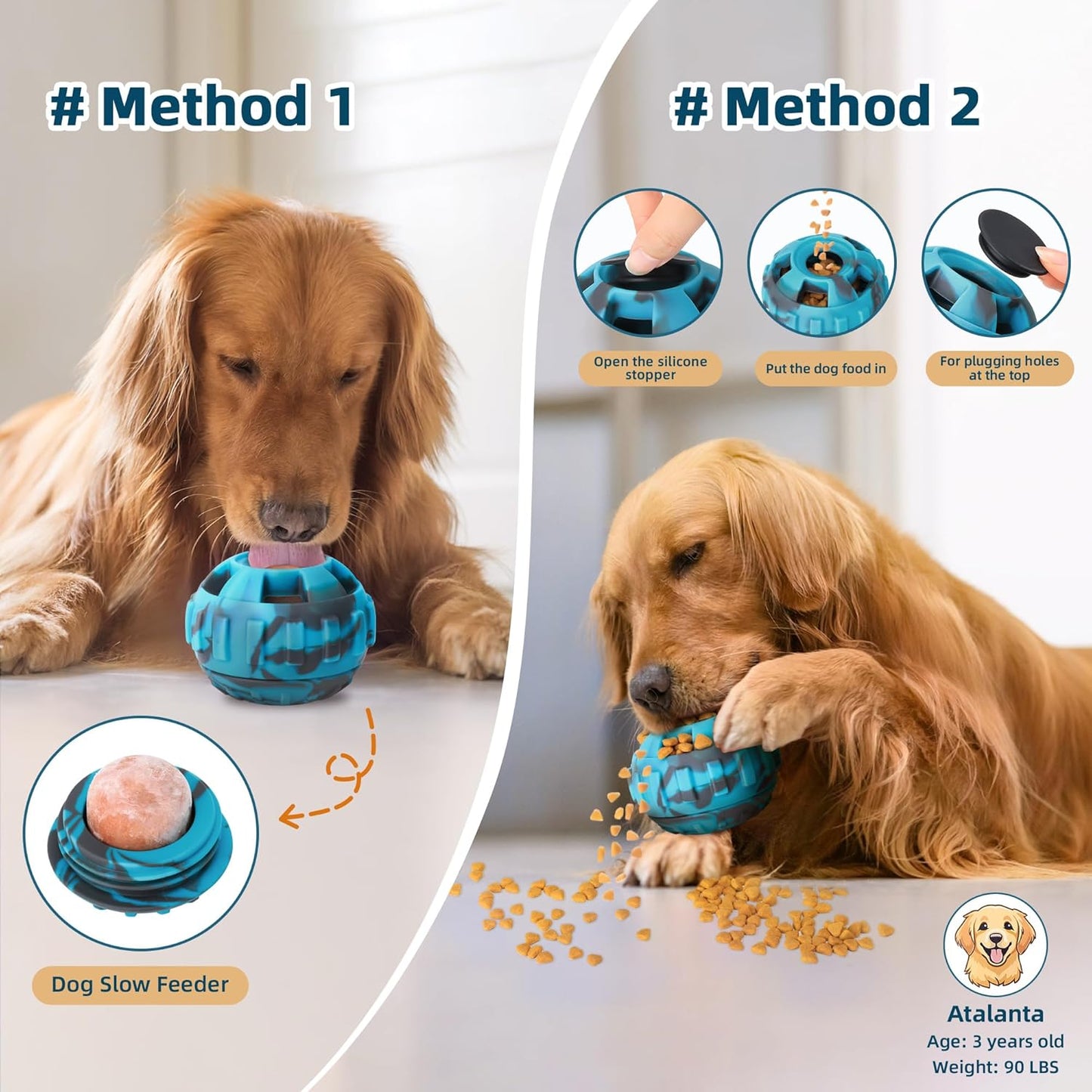 # Method 1

Dog Slow Feeder

# Method 2

Open the silicone stopper

Put the dog food in

For plugging holes at the top

Atalanta
Age: 3 years old
Weight: 90 LBS