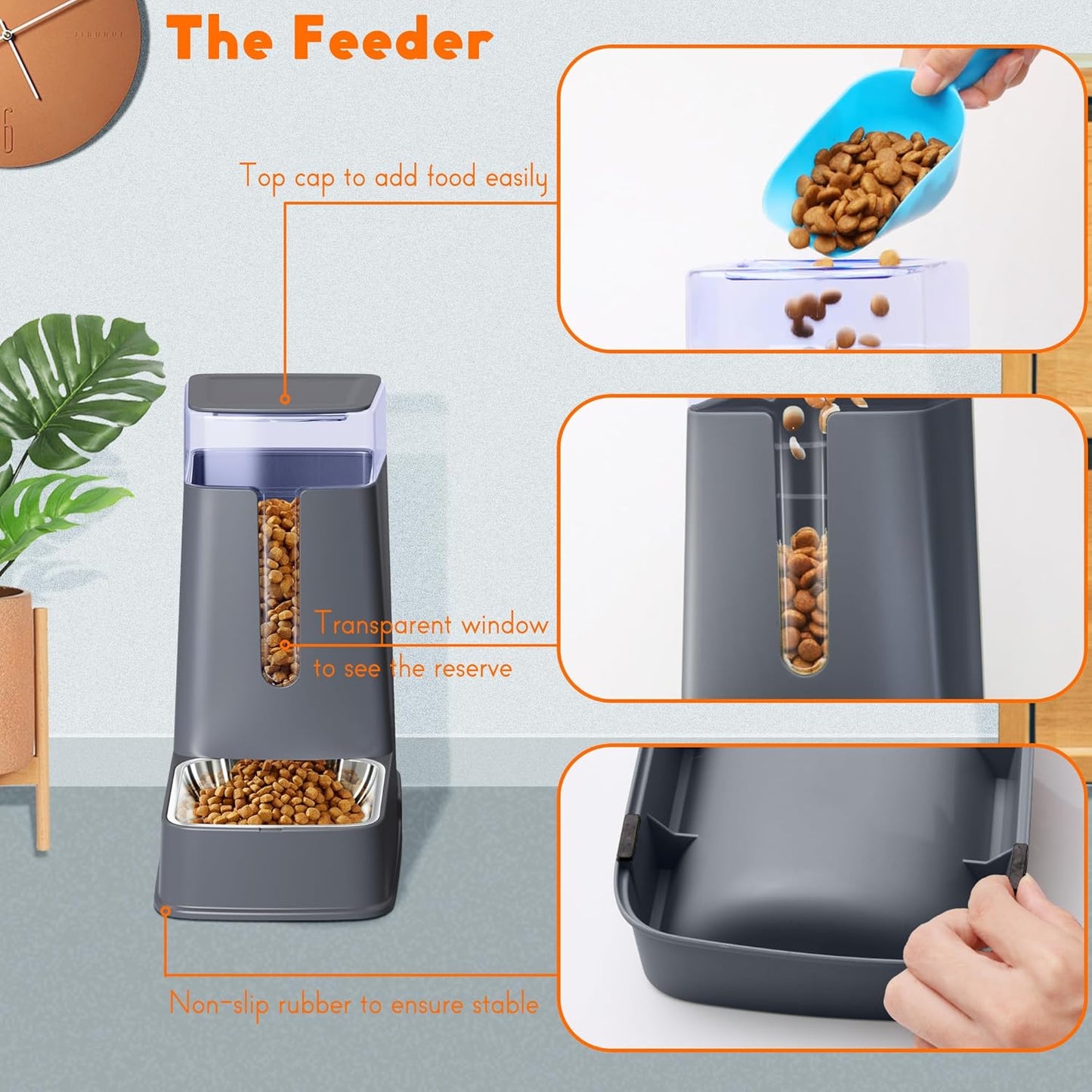 The Feeder

Top cap to add food easily

Transparent window to see the reserve

Non-slip rubber to ensure stable