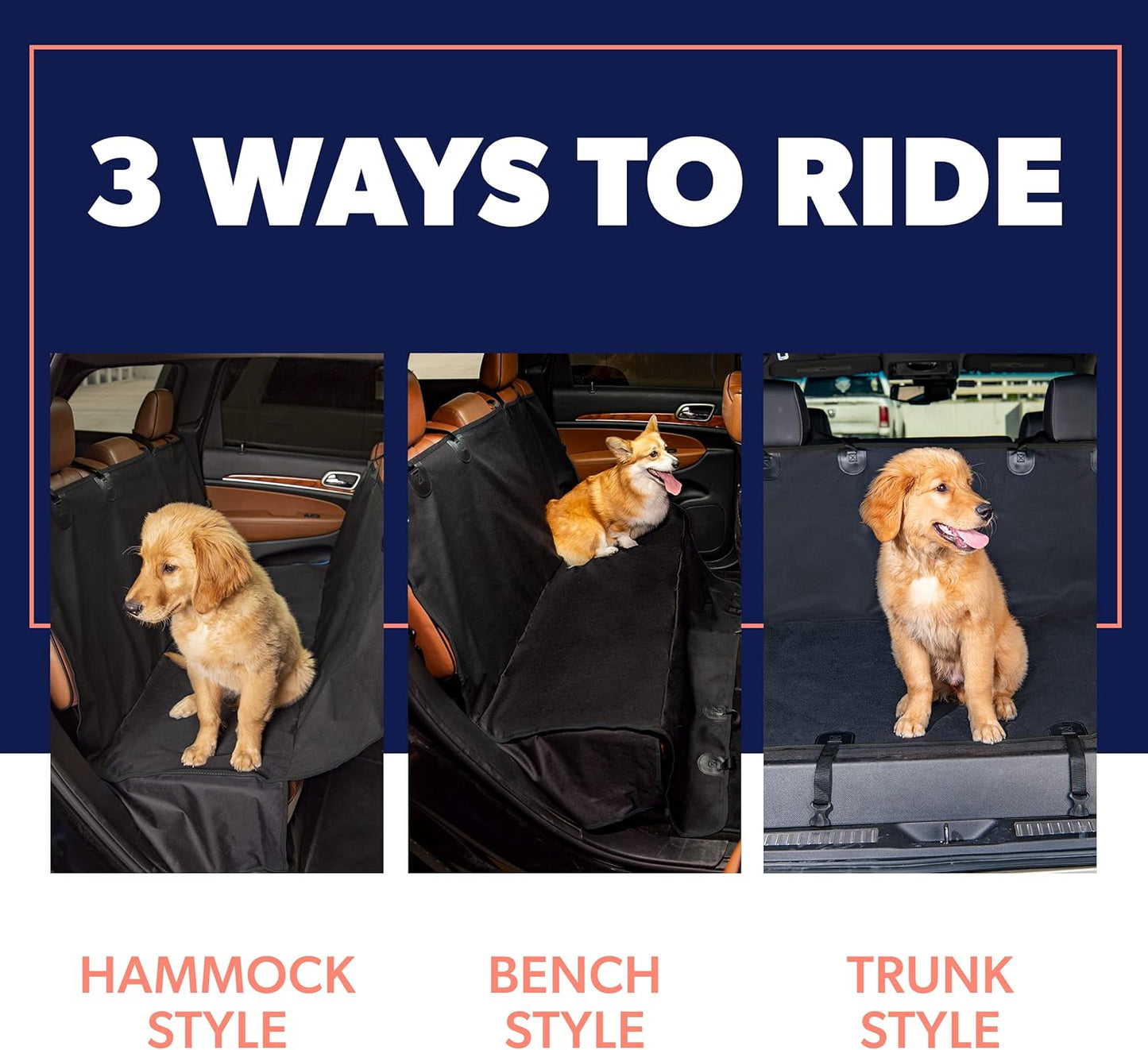 3 WAYS TO RIDE

HAMMOCK STYLE

BENCH STYLE

TRUNK STYLE