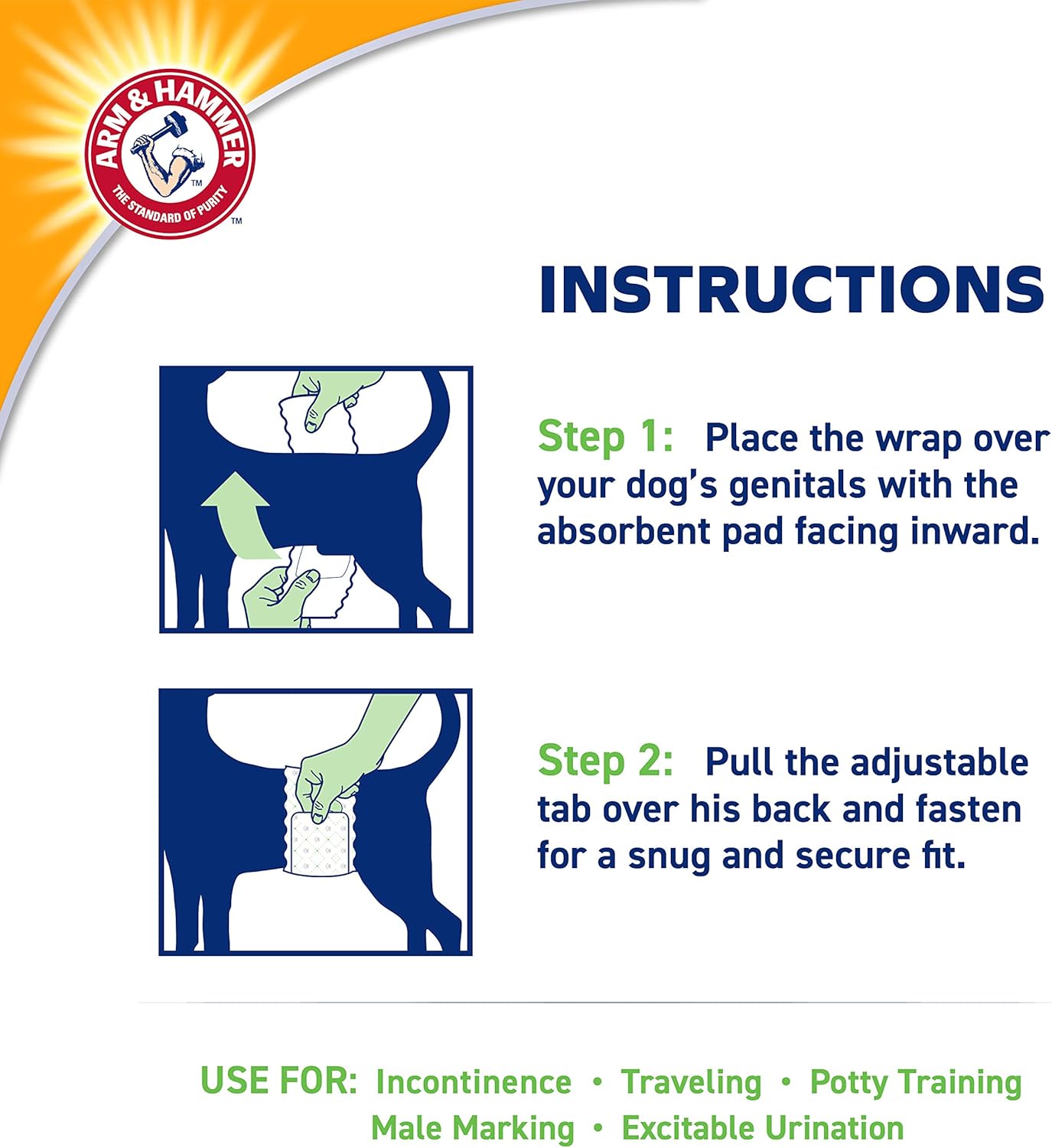 ARM & HAMMER
TM
THE STANDARD OF PURITY
TM

INSTRUCTIONS

Step 1: Place the wrap over your dog's genitals with the absorbent pad facing inward.

Step 2: Pull the adjustable tab over his back and fasten for a snug and secure fit.

USE FOR: Incontinence • Traveling • Potty Training
Male Marking • Excitable Urination