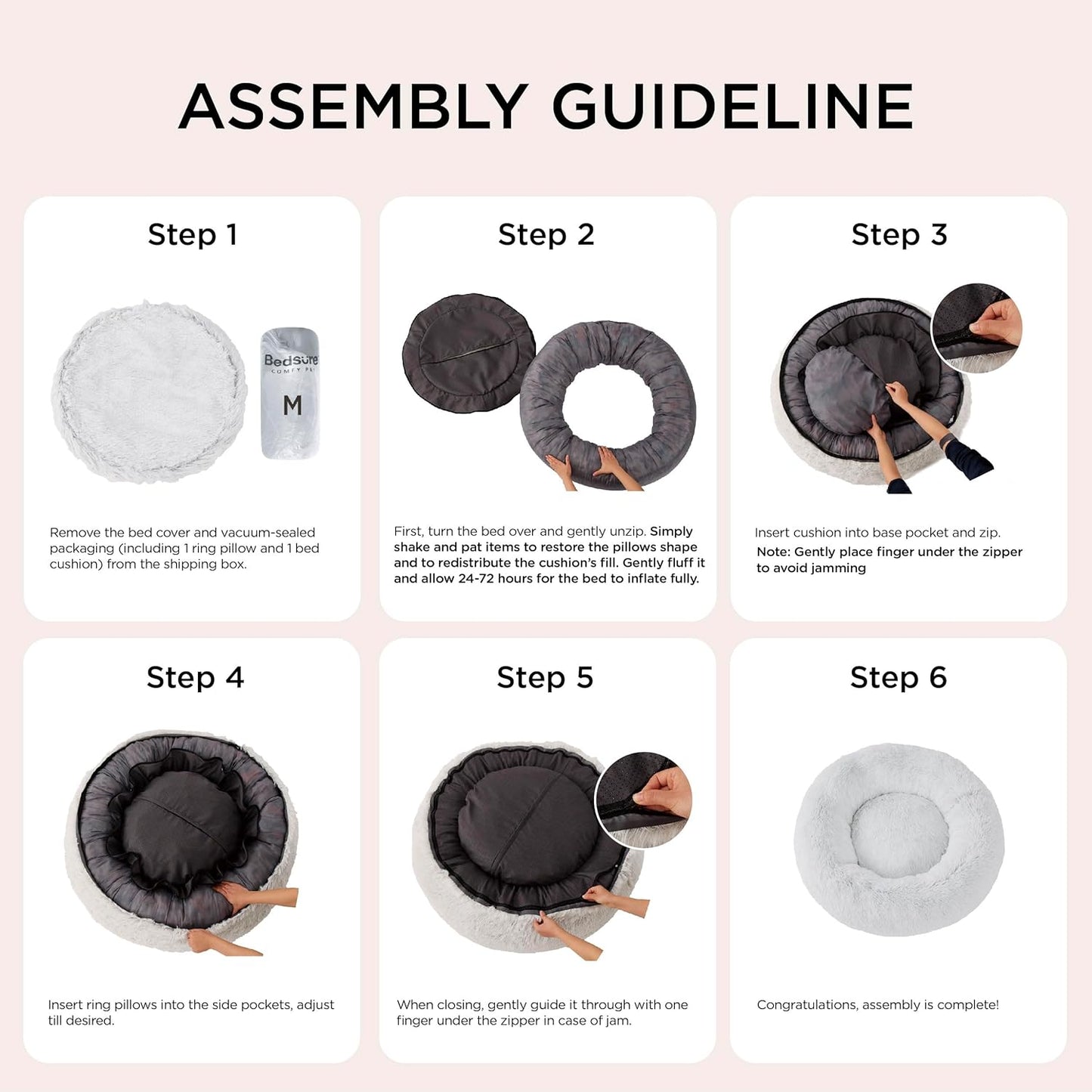 ASSEMBLY GUIDELINE

Step 1

Bedsure
COMFY PET

M

Remove the bed cover and vacuum-sealed packaging (including 1 ring pillow and 1 bed cushion) from the shipping box.

Step 2

First, turn the bed over and gently unzip. Simply shake and pat items to restore the pillows shape and to redistribute the cushion's fill. Gently fluff it and allow 24-72 hours for the bed to inflate fully.

Step 3

Insert cushion into base pocket and zip.
Note: Gently place finger under the zipper to avoid jamming

Step 4

Insert ring pillows into the side pockets, adjust till desired.

Step 5

When closing, gently guide it through with one finger under the zipper in case of jam.

Step 6

Congratulations, assembly is complete!